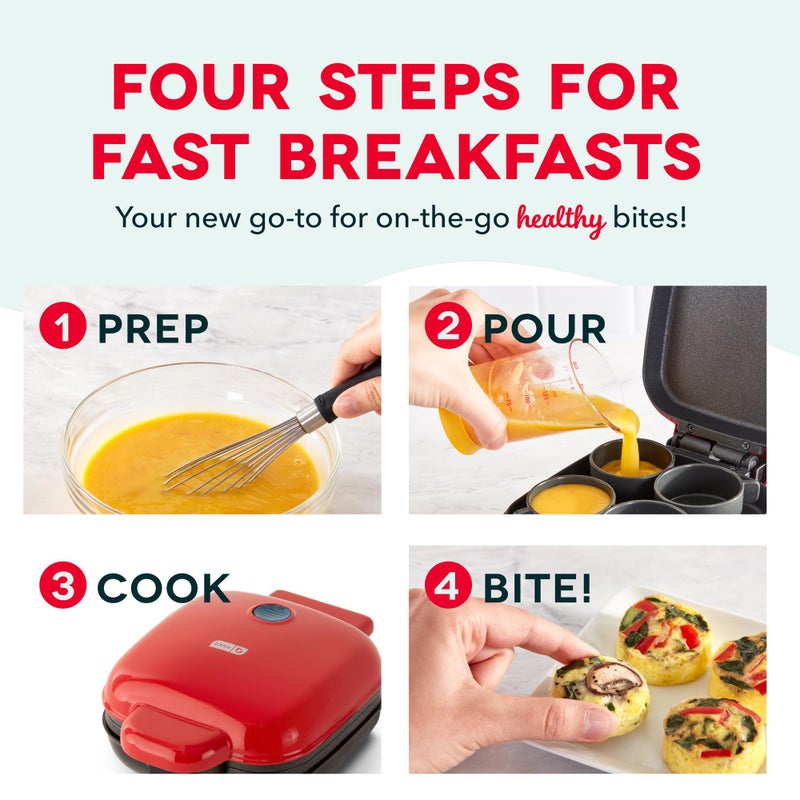 FOUR STEPS FOR FAST BREAKFASTS

Your new go-to for on-the-go healthy bites!

1 PREP

2 POUR

3 COOK

4 BITE!