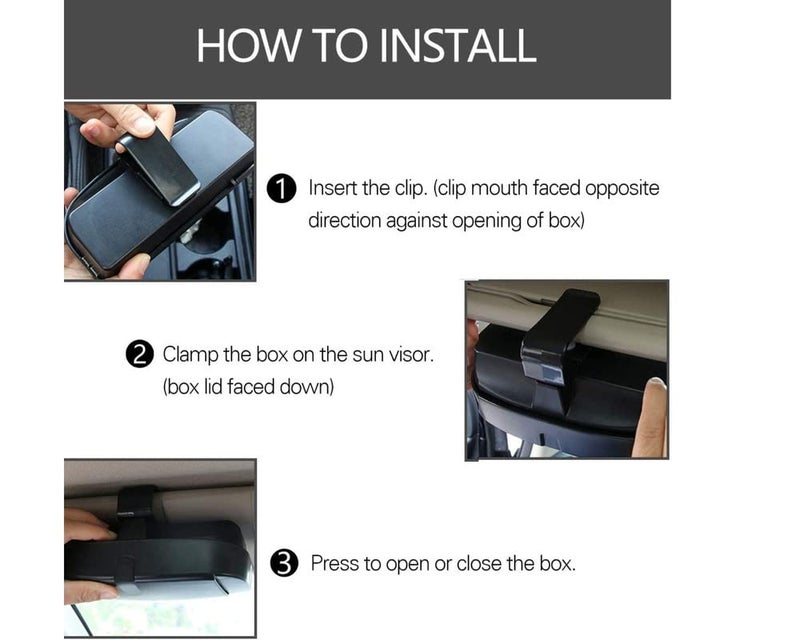 HOW TO INSTALL

1 Insert the clip. (clip mouth faced opposite direction against opening of box)

2 Clamp the box on the sun visor. (box lid faced down)

3 Press to open or close the box.