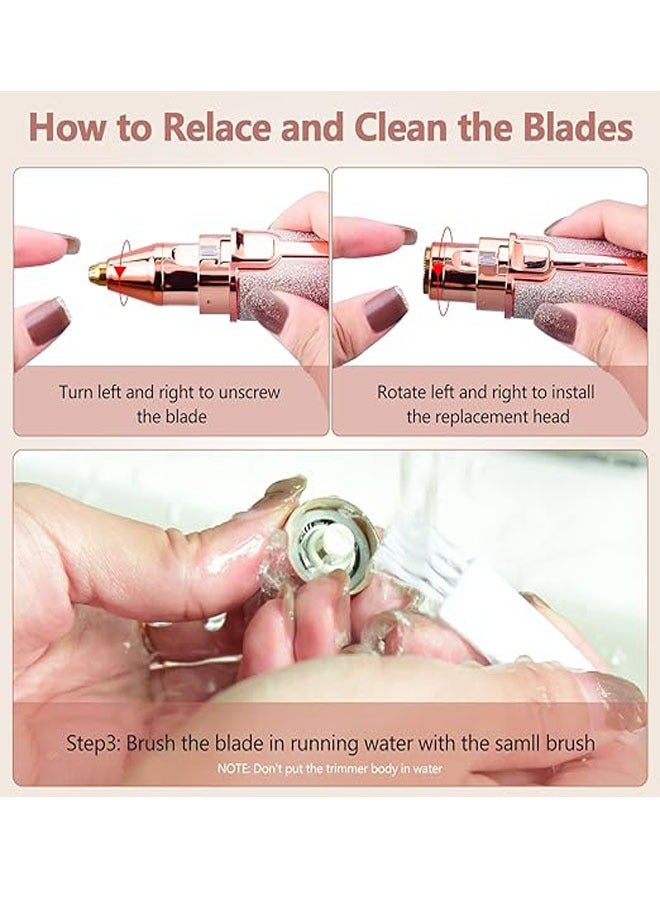 How to Relace and Clean the Blades

Turn left and right to unscrew the blade

Rotate left and right to install the replacement head

Step3: Brush the blade in running water with the samll brush

NOTE: Don't put the trimmer body in water