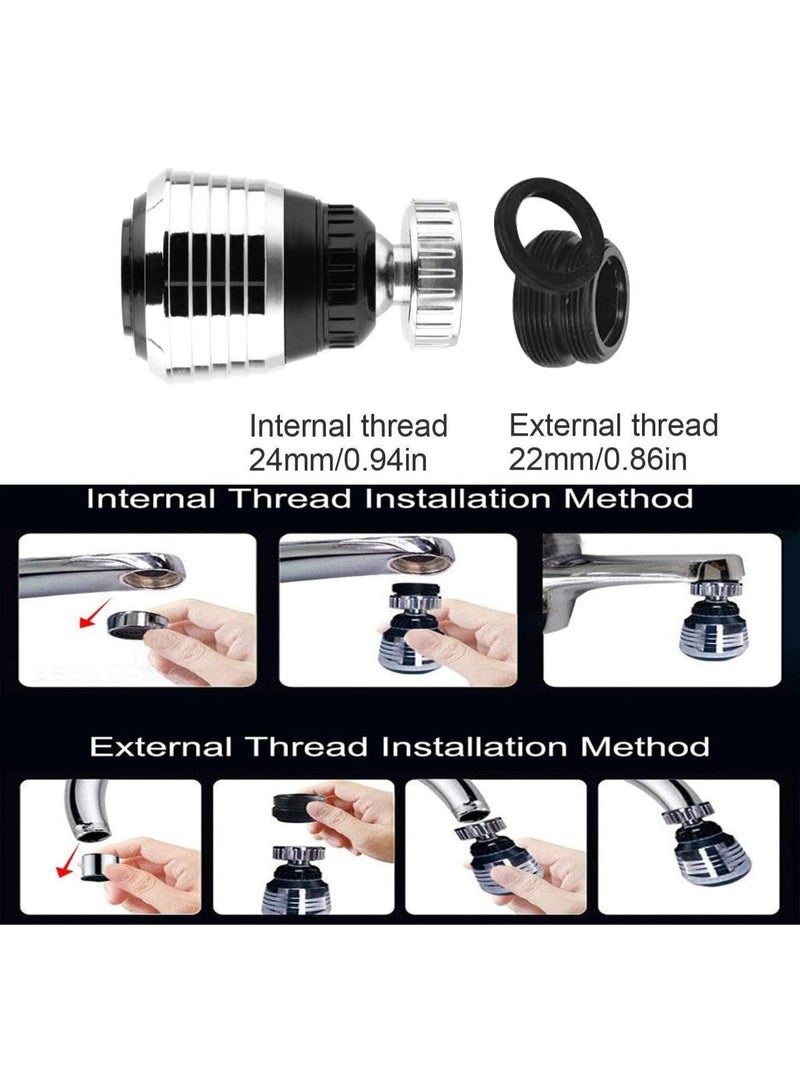 Internal thread
24mm/0.94in

External thread
22mm/0.86in

Internal Thread Installation Method

External Thread Installation Method