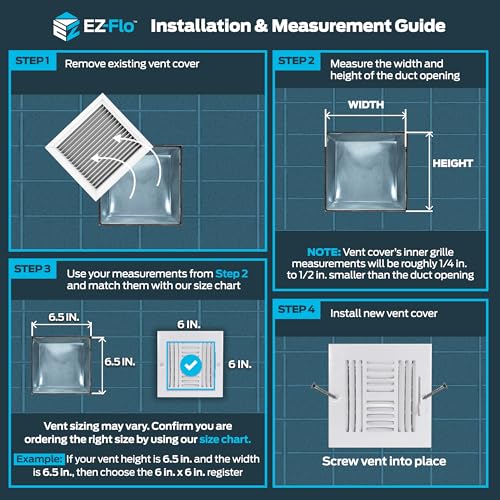 EZ-Flo™ Installation & Measurement Guide

STEP 1 Remove existing vent cover

STEP 2 Measure the width and height of the duct opening

WIDTH

HEIGHT

NOTE: Vent cover's inner grille measurements will be roughly 1/4 in. to 1/2 in. smaller than the duct opening

STEP 3 Use your measurements from Step 2 and match them with our size chart

6.5 IN.

6.5 IN.

6 IN.

6 IN.

Vent sizing may vary. Confirm you are ordering the right size by using our size chart.

Example: If your vent height is 6.5 in. and the width is 6.5 in., then choose the 6 in. x 6 in. register

STEP 4 Install new vent cover

Screw vent into place