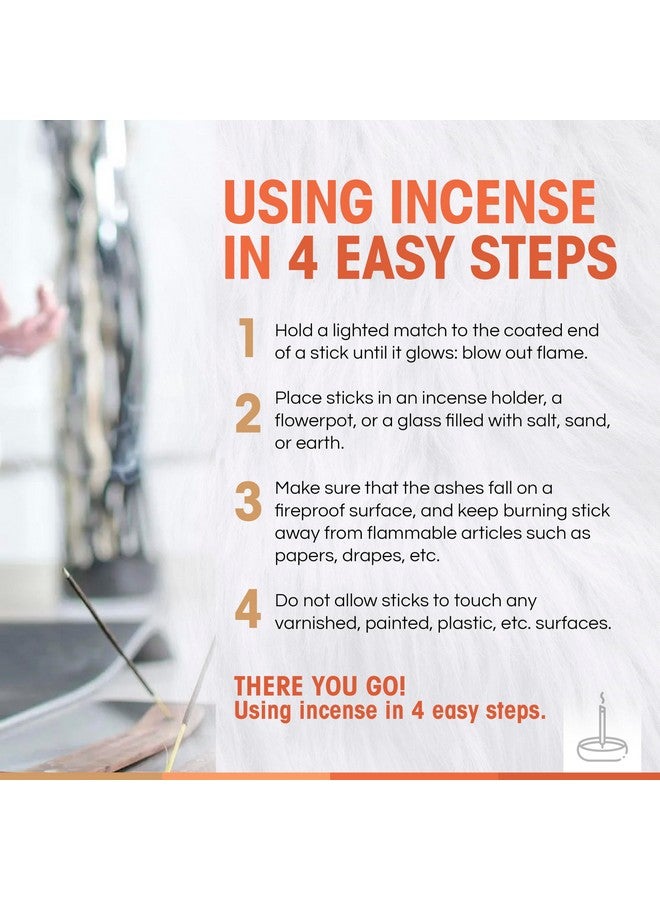 USING INCENSE IN 4 EASY STEPS

1 Hold a lighted match to the coated end of a stick until it glows: blow out flame.

2 Place sticks in an incense holder, a flowerpot, or a glass filled with salt, sand, or earth.

3 Make sure that the ashes fall on a fireproof surface, and keep burning stick away from flammable articles such as papers, drapes, etc.

4 Do not allow sticks to touch any varnished, painted, plastic, etc. surfaces.

THERE YOU GO!
Using incense in 4 easy steps.