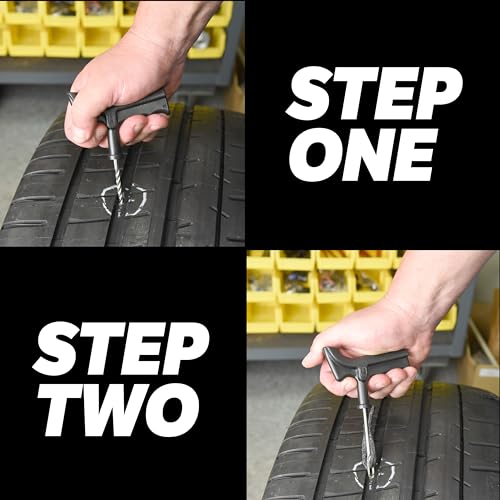 STEP ONE

STEP TWO