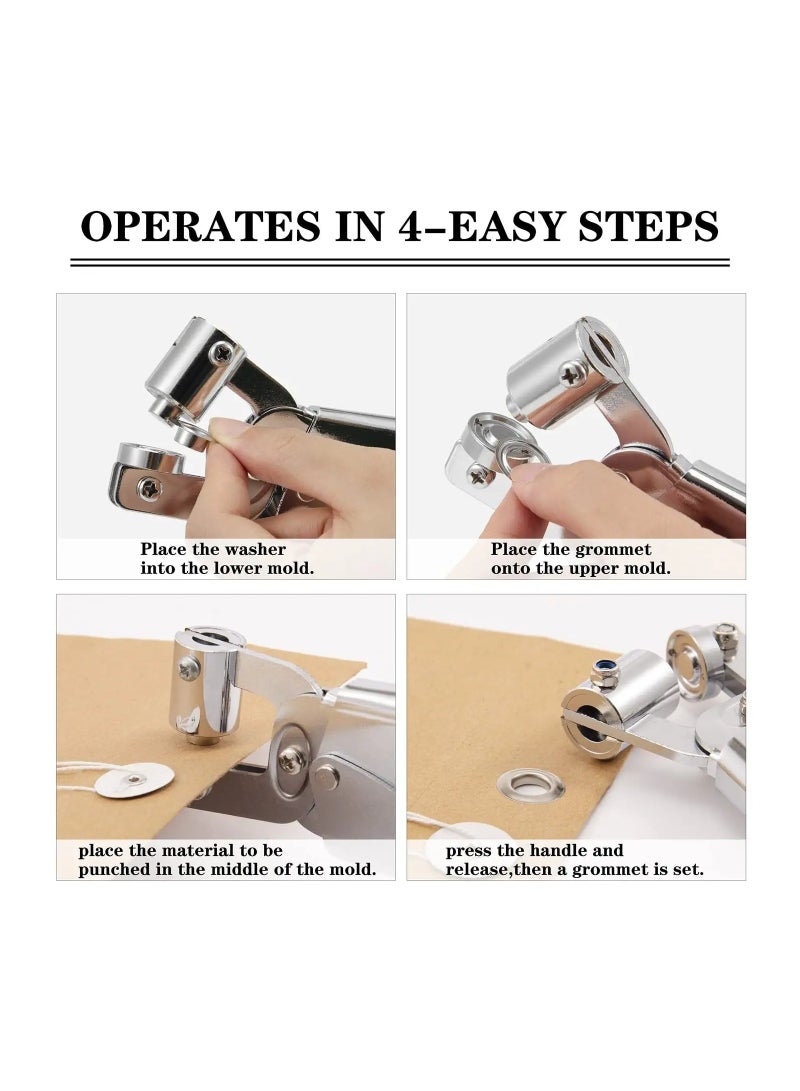 OPERATES IN 4–EASY STEPS

Place the washer into the lower mold.

Place the grommet onto the upper mold.

place the material to be punched in the middle of the mold.

press the handle and release,then a grommet is set.