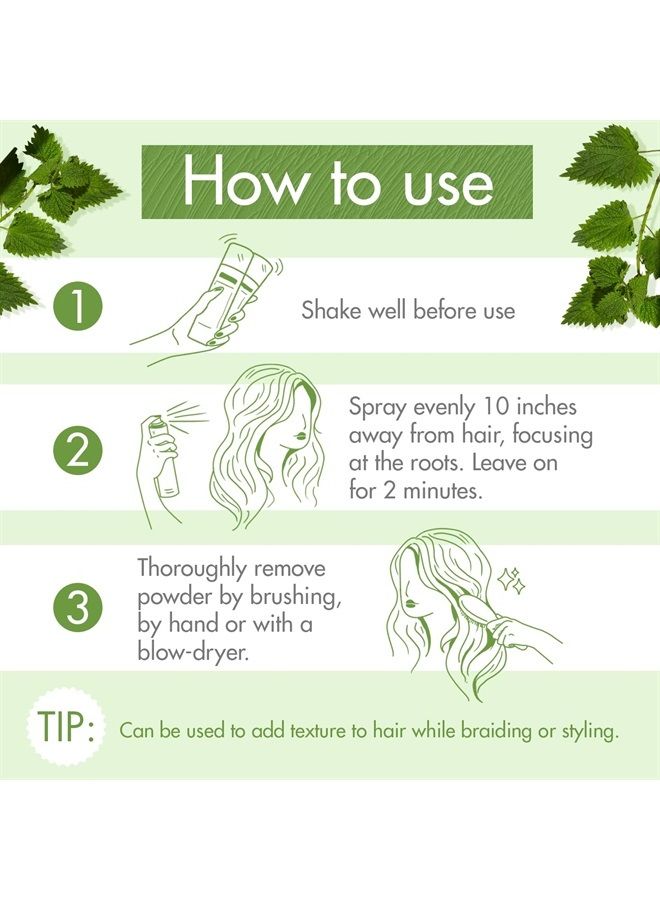 How to use

1

Shake well before use

2

Spray evenly 10 inches away from hair, focusing at the roots. Leave on for 2 minutes.

3

Thoroughly remove powder by brushing, by hand or with a blow-dryer.

TIP: Can be used to add texture to hair while braiding or styling.