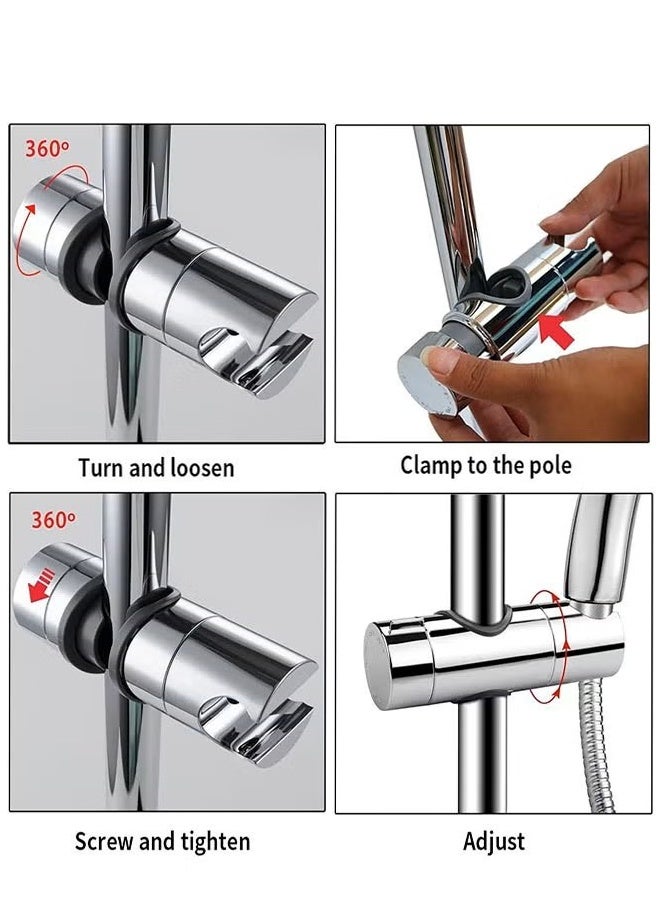 360°

Turn and loosen

Clamp to the pole

360°

Screw and tighten

Adjust