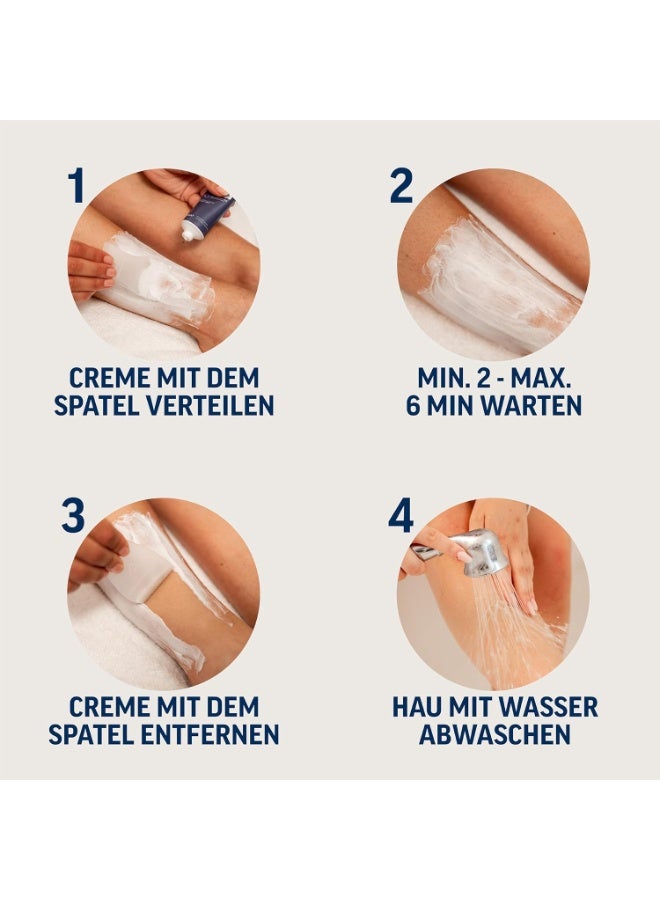 1

CREME MIT DEM SPATEL VERTEILEN

2

MIN. 2 - MAX. 6 MIN WARTEN

3

CREME MIT DEM SPATEL ENTFERNEN

4

HAU MIT WASSER ABWASCHEN