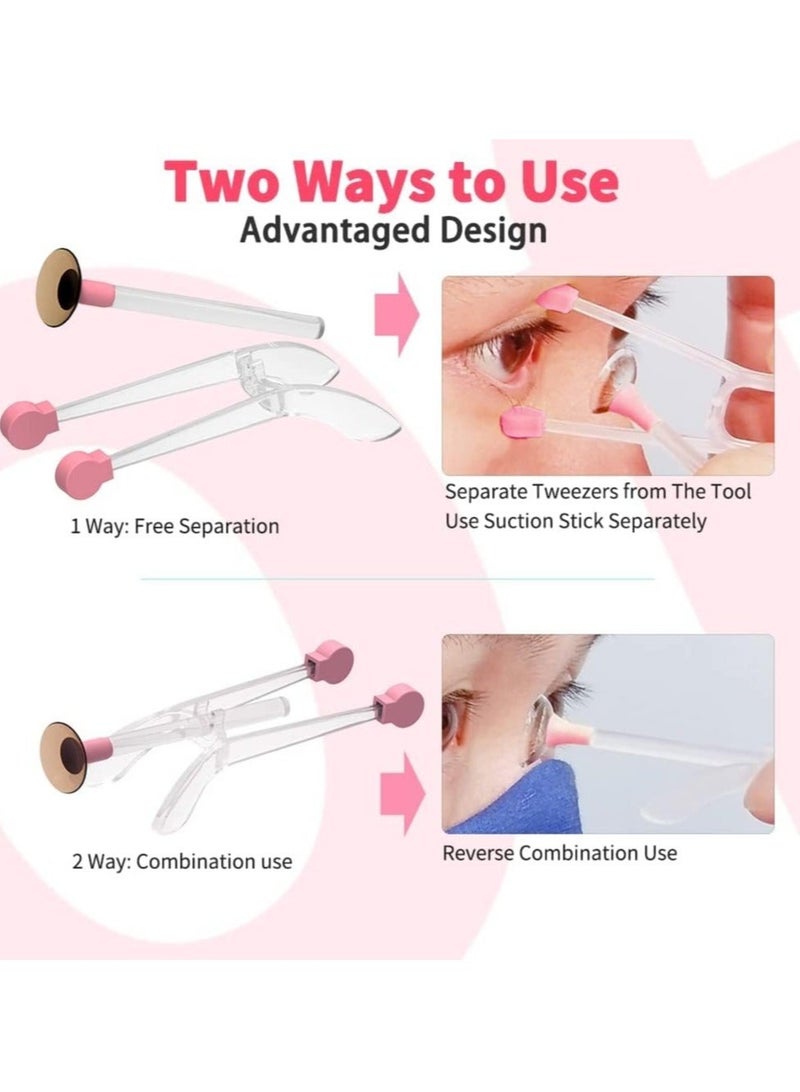 Two Ways to Use
Advantaged Design

1 Way: Free Separation

Separate Tweezers from The Tool
Use Suction Stick Separately

2 Way: Combination use

Reverse Combination Use