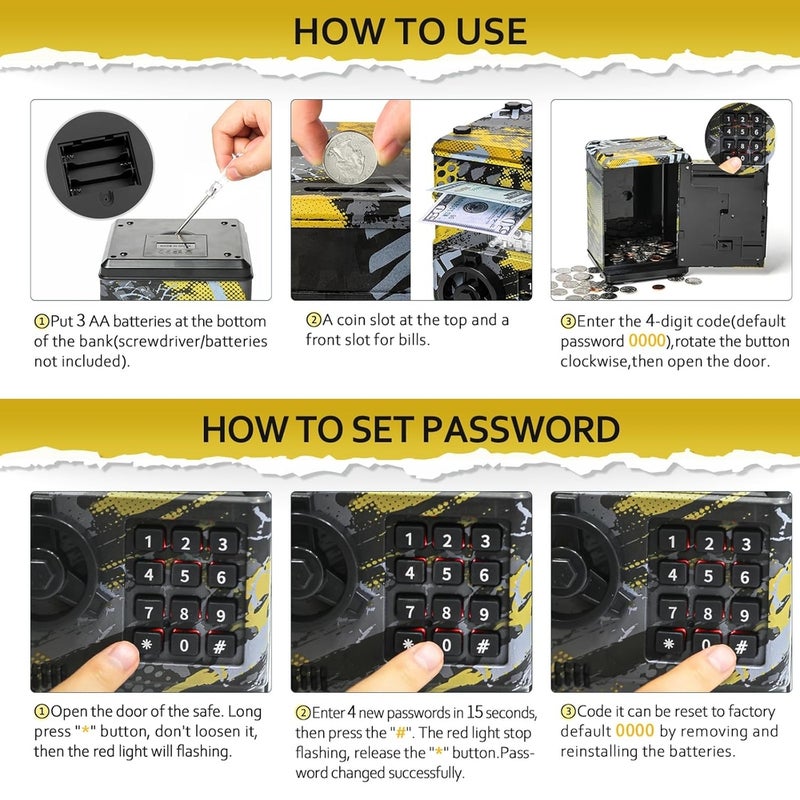 HOW TO USE

①Put 3 AA batteries at the bottom of the bank(screwdriver/batteries not included).

②A coin slot at the top and a front slot for bills.

③Enter the 4-digit code(default password 0000),rotate the button clockwise,then open the door.

HOW TO SET PASSWORD

1 2 3
4 5 6
7 8 9
* 0 #

1 2 3
4 5 6
7 8 9
* 0 #

1 2 3
4 5 6
7 8 9
* 0 #

①Open the door of the safe. Long press "*" button, don't loosen it, then the red light will flashing.

②Enter 4 new passwords in 15 seconds, then press the "#". The red light stop flashing, release the "*" button.Password changed successfully.

③Code it can be reset to factory default 0000 by removing and reinstalling the batteries.