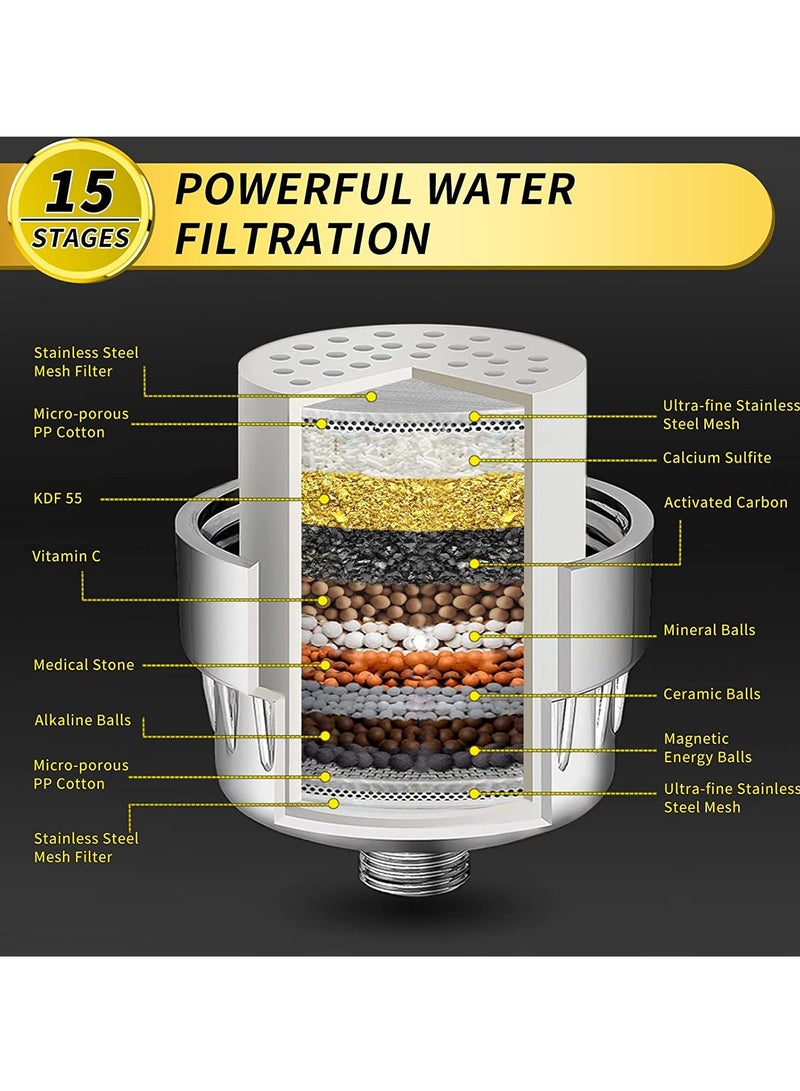 15 STAGES

POWERFUL WATER FILTRATION

Stainless Steel Mesh Filter

Micro-porous PP Cotton

KDF 55

Vitamin C

Medical Stone

Alkaline Balls

Micro-porous PP Cotton

Stainless Steel Mesh Filter

Ultra-fine Stainless Steel Mesh

Calcium Sulfite

Activated Carbon

Mineral Balls

Ceramic Balls

Magnetic Energy Balls

Ultra-fine Stainless Steel Mesh