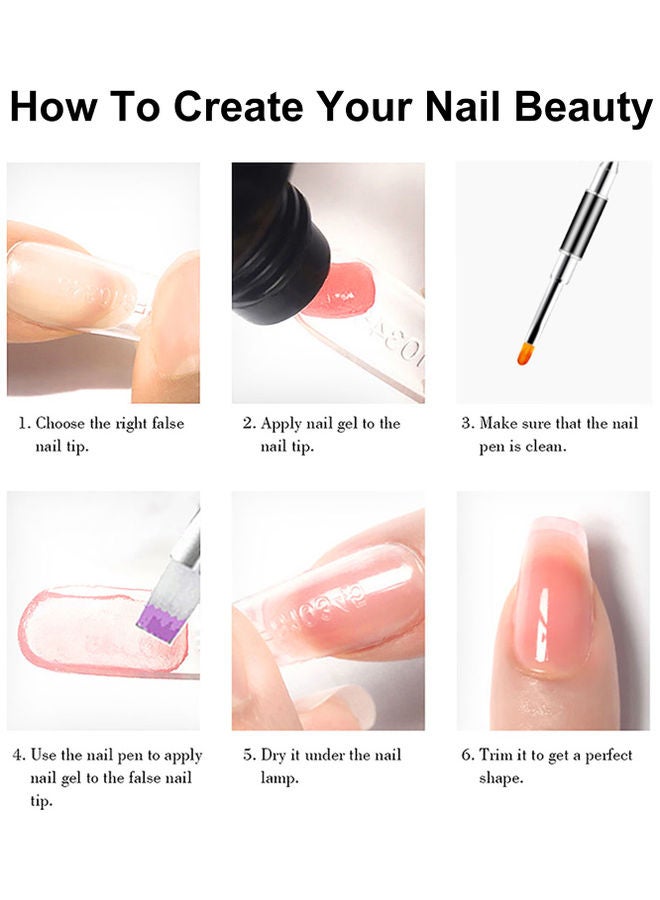 How To Create Your Nail Beauty

1. Choose the right false nail tip.

2. Apply nail gel to the nail tip.

3. Make sure that the nail pen is clean.

4. Use the nail pen to apply nail gel to the false nail tip.

5. Dry it under the nail lamp.

6. Trim it to get a perfect shape.