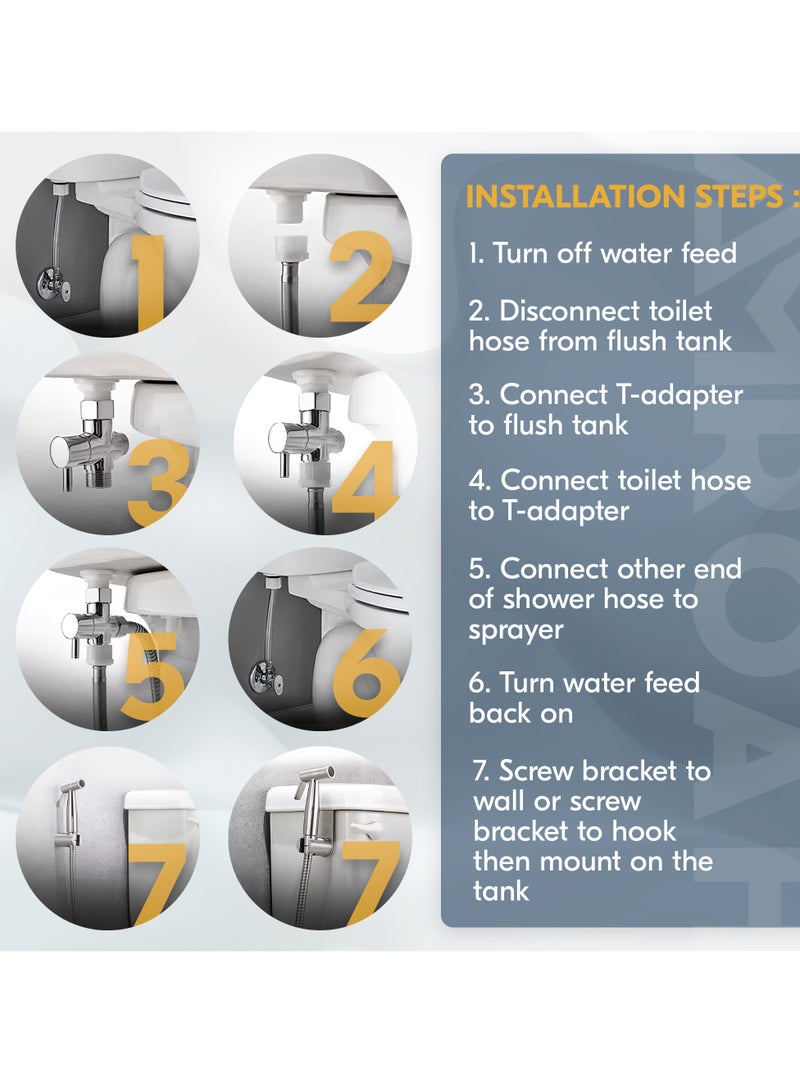 1

2

3

4

5

6

7

7

INSTALLATION STEPS :

1. Turn off water feed

2. Disconnect toilet hose from flush tank

3. Connect T-adapter to flush tank

4. Connect toilet hose to T-adapter

5. Connect other end of shower hose to sprayer

6. Turn water feed back on

7. Screw bracket to wall or screw bracket to hook then mount on the tank