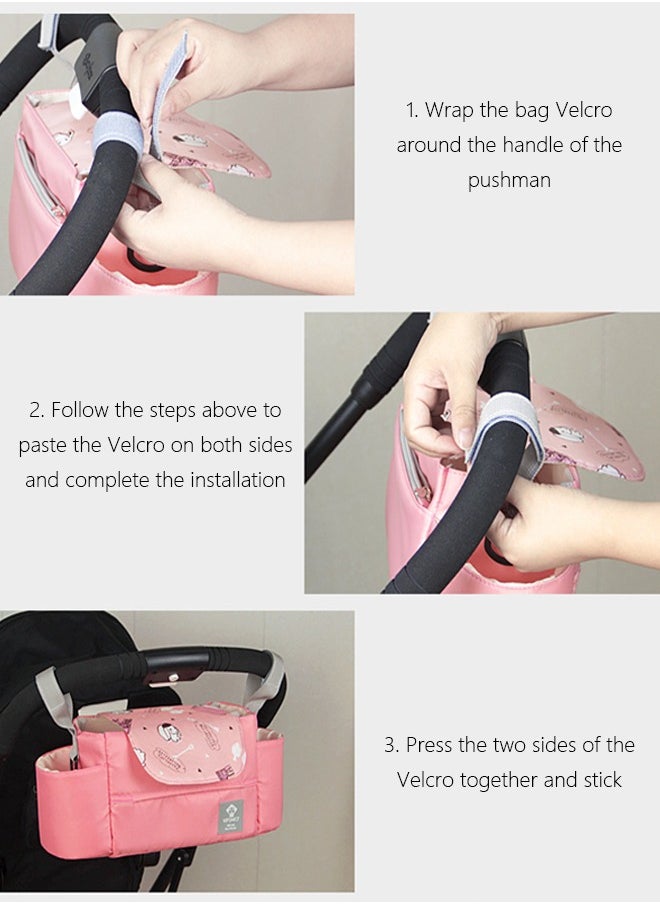 1. Wrap the bag Velcro around the handle of the pushman

2. Follow the steps above to paste the Velcro on both sides and complete the installation

3. Press the two sides of the Velcro together and stick