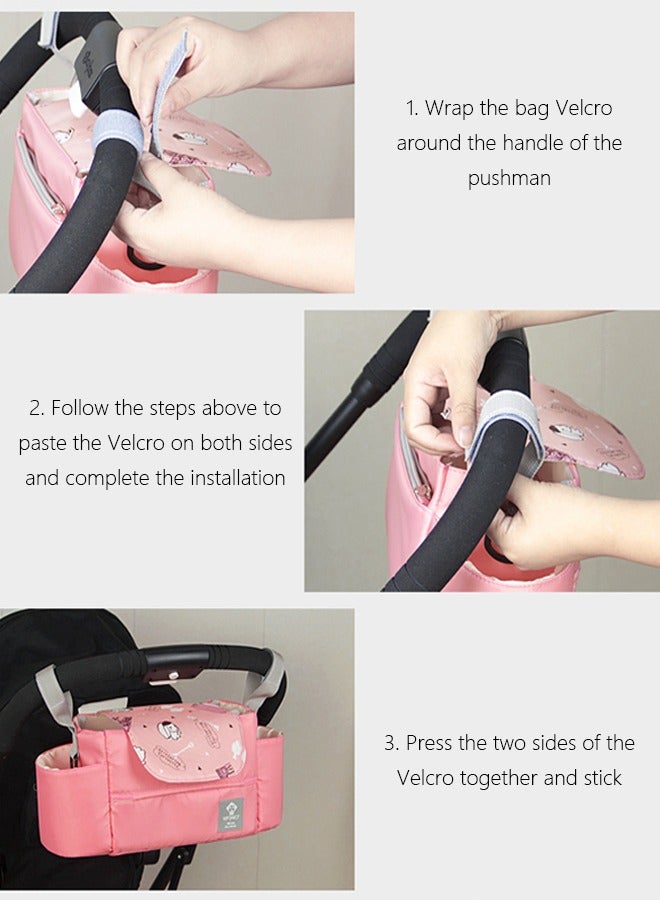 1. Wrap the bag Velcro around the handle of the pushman

2. Follow the steps above to paste the Velcro on both sides and complete the installation

3. Press the two sides of the Velcro together and stick