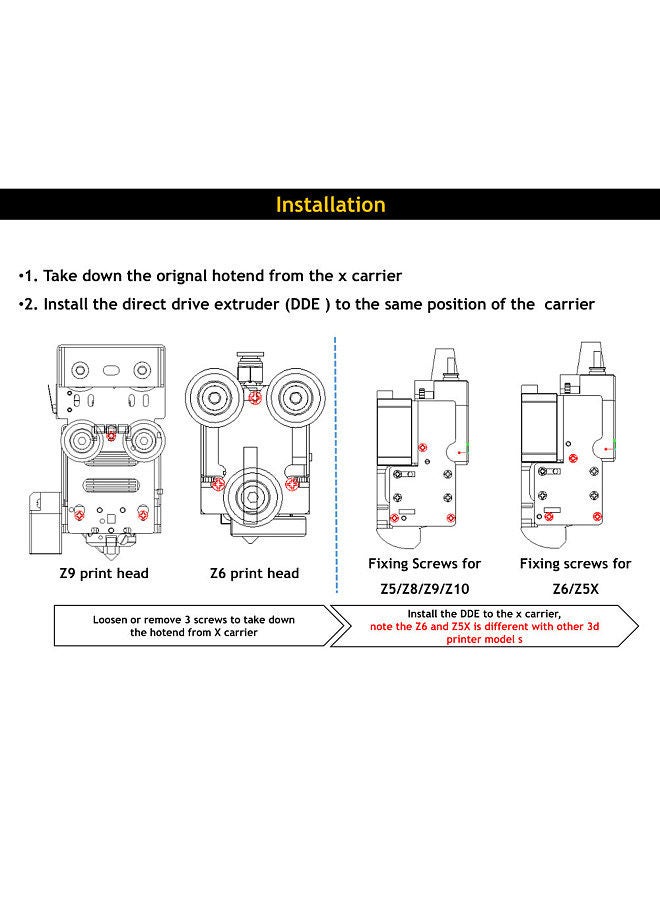 Installation

•1. Take down the orignal hotend from the x carrier

•2. Install the direct drive extruder (DDE ) to the same position of the carrier

Z9 print head

Z6 print head

Fixing Screws for Z5/Z8/Z9/Z10

Fixing screws for Z6/Z5X

Loosen or remove 3 screws to take down the hotend from X carrier

Install the DDE to the x carrier,
note the Z6 and Z5X is different with other 3d printer model s