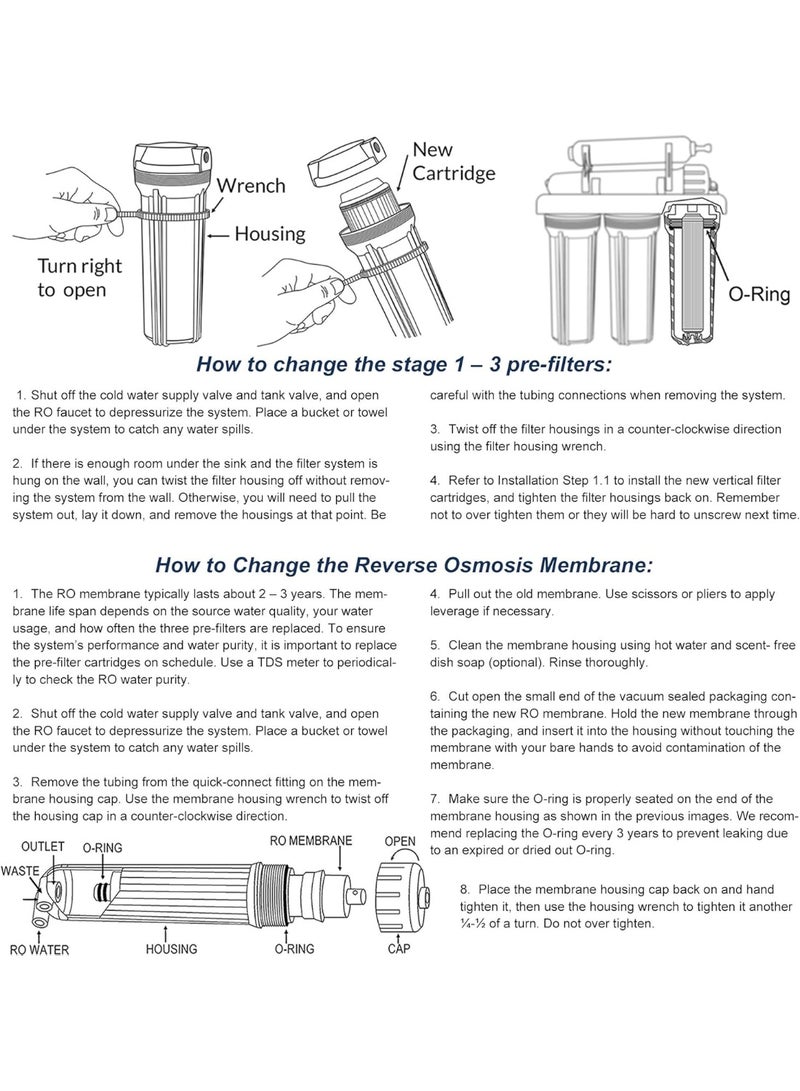 Wrench

Housing

Turn right to open

New Cartridge

O-Ring

How to change the stage 1 – 3 pre-filters:

1. Shut off the cold water supply valve and tank valve, and open the RO faucet to depressurize the system. Place a bucket or towel under the system to catch any water spills.

2. If there is enough room under the sink and the filter system is hung on the wall, you can twist the filter housing off without removing the system from the wall. Otherwise, you will need to pull the system out, lay it down, and remove the housings at that point. Be careful with the tubing connections when removing the system.

3. Twist off the filter housings in a counter-clockwise direction using the filter housing wrench.

4. Refer to Installation Step 1.1 to install the new vertical filter cartridges, and tighten the filter housings back on. Remember not to over tighten them or they will be hard to unscrew next time.

How to Change the Reverse Osmosis Membrane:

1. The RO membrane typically lasts about 2 – 3 years. The membrane life span depends on the source water quality, your water usage, and how often the three pre-filters are replaced. To ensure the system's performance and water purity, it is important to replace the pre-filter cartridges on schedule. Use a TDS meter to periodically to check the RO water purity.

2. Shut off the cold water supply valve and tank valve, and open the RO faucet to depressurize the system. Place a bucket or towel under the system to catch any water spills.

3. Remove the tubing from the quick-connect fitting on the membrane housing cap. Use the membrane housing wrench to twist off the housing cap in a counter-clockwise direction.

OUTLET

O-RING

RO MEMBRANE

OPEN

WASTE

RO WATER

HOUSING

O-RING

CAP

4. Pull out the old membrane. Use scissors or pliers to apply leverage if necessary.

5. Clean the membrane housing using hot water and scent- free dish soap (optional). Rinse thoroughly.

6. Cut open the small end of the vacuum sealed packaging containing the new RO membrane. Hold the new membrane through the packaging, and insert it into the housing without touching the membrane with your bare hands to avoid contamination of the membrane.

7. Make sure the O-ring is properly seated on the end of the membrane housing as shown in the previous images. We recommend replacing the O-ring every 3 years to prevent leaking due to an expired or dried out O-ring.

8. Place the membrane housing cap back on and hand tighten it, then use the housing wrench to tighten it another ¼-½ of a turn. Do not over tighten.