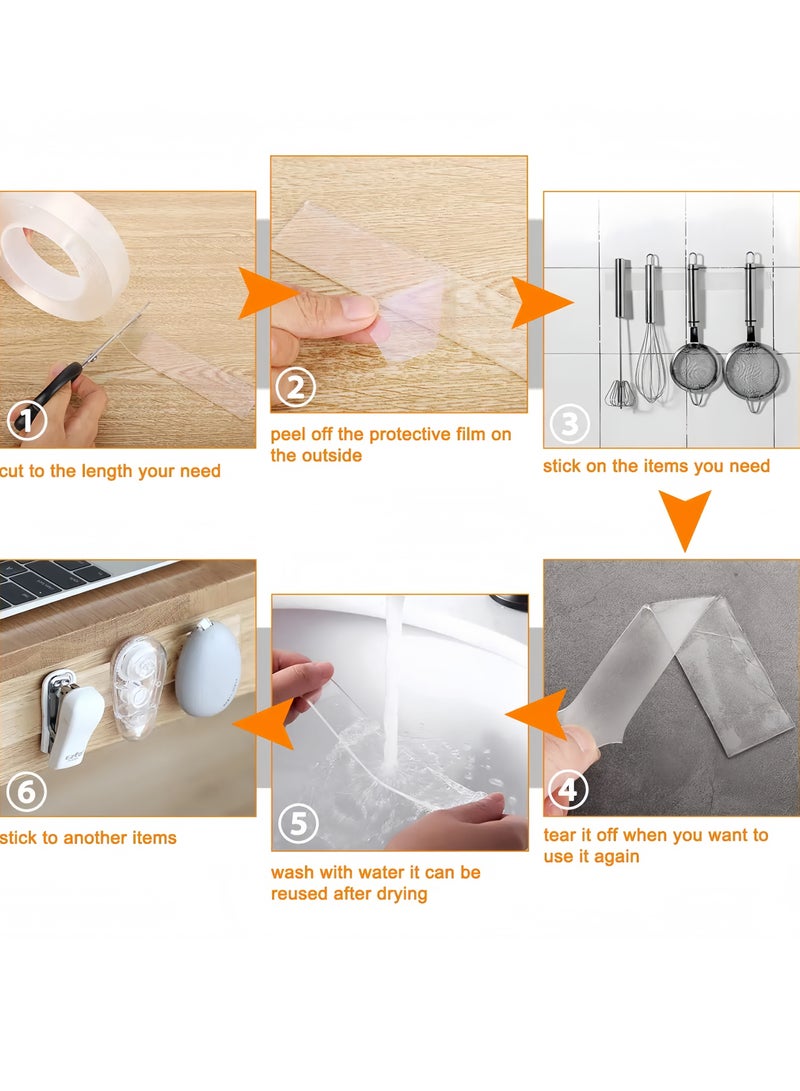 1
cut to the length your need

2
peel off the protective film on the outside

3
stick on the items you need

4
tear it off when you want to use it again

5
wash with water it can be reused after drying

6
stick to another items