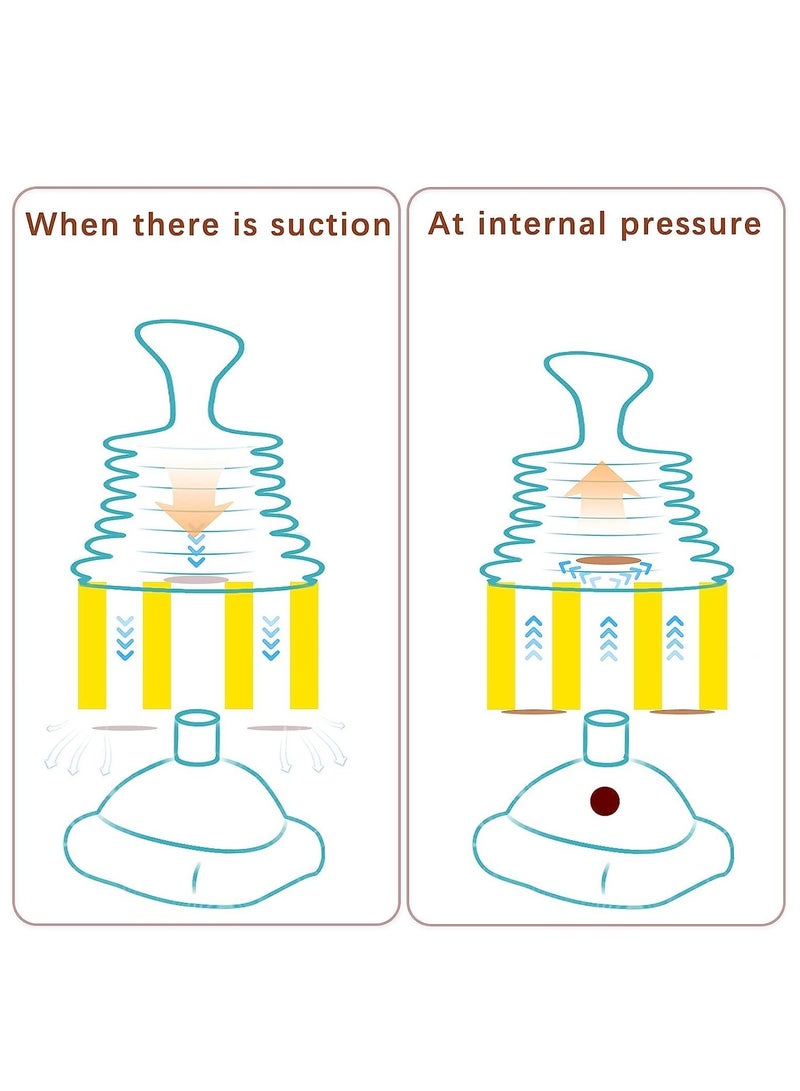 When there is suction

At internal pressure