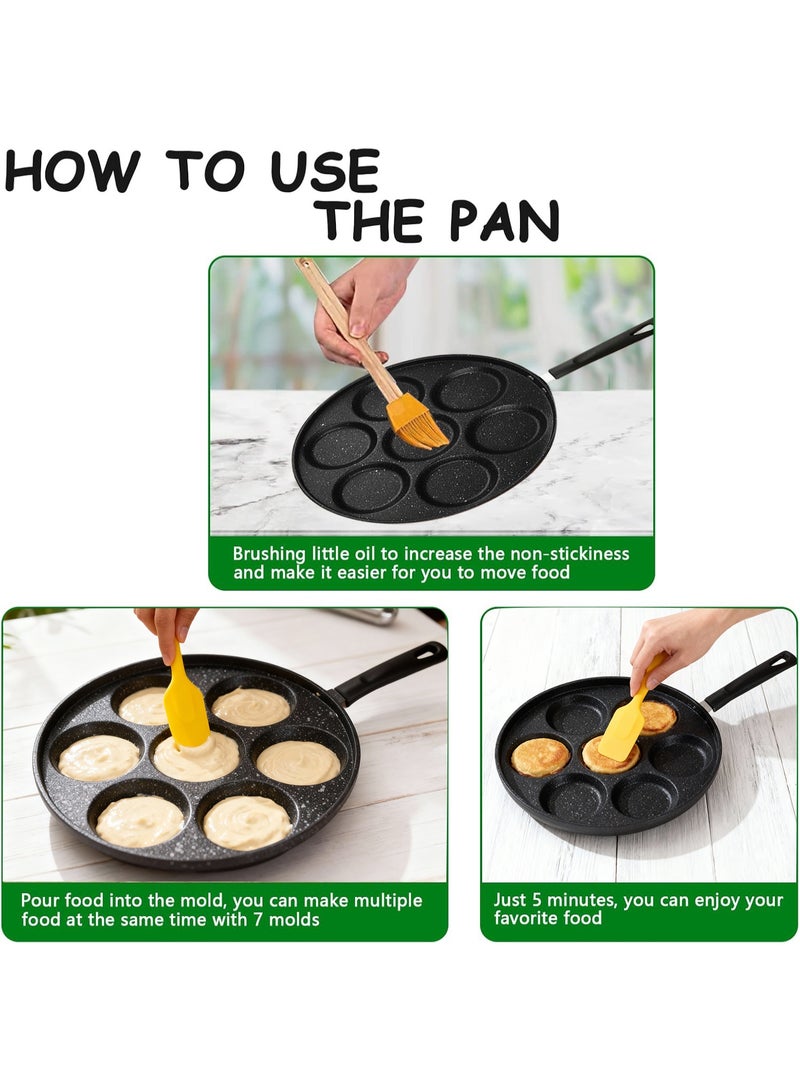 HOW TO USE THE PAN

Brushing little oil to increase the non-stickiness and make it easier for you to move food

Pour food into the mold, you can make multiple food at the same time with 7 molds

Just 5 minutes, you can enjoy your favorite food