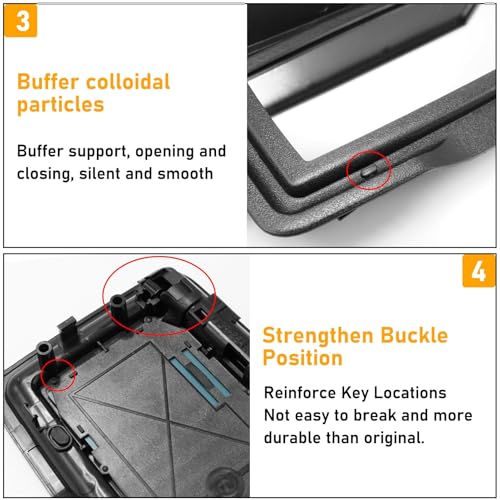 3

Buffer colloidal particles

Buffer support, opening and closing, silent and smooth

4

Strengthen Buckle Position

Reinforce Key Locations
Not easy to break and more durable than original.