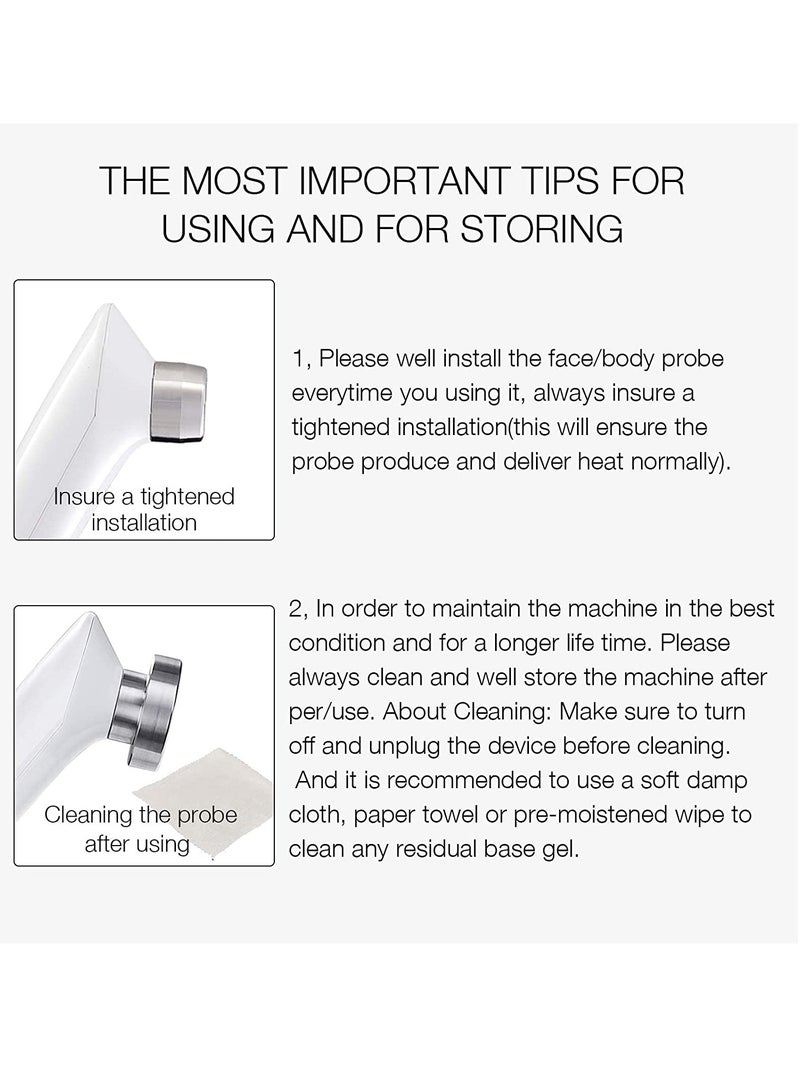 THE MOST IMPORTANT TIPS FOR USING AND FOR STORING

Insure a tightened installation

1, Please well install the face/body probe everytime you using it, always insure a tightened installation(this will ensure the probe produce and deliver heat normally).

Cleaning the probe after using

2, In order to maintain the machine in the best condition and for a longer life time. Please always clean and well store the machine after per/use. About Cleaning: Make sure to turn off and unplug the device before cleaning. And it is recommended to use a soft damp cloth, paper towel or pre-moistened wipe to clean any residual base gel.