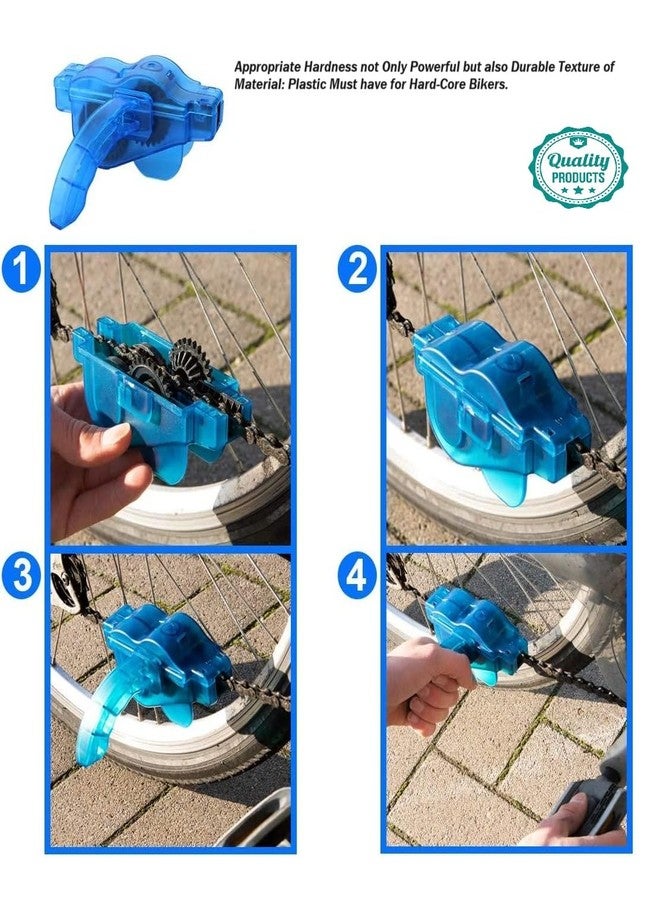 Appropriate Hardness not Only Powerful but also Durable Texture of Material: Plastic Must have for Hard-Core Bikers.

Quality
PRODUCTS

1

2

3

4