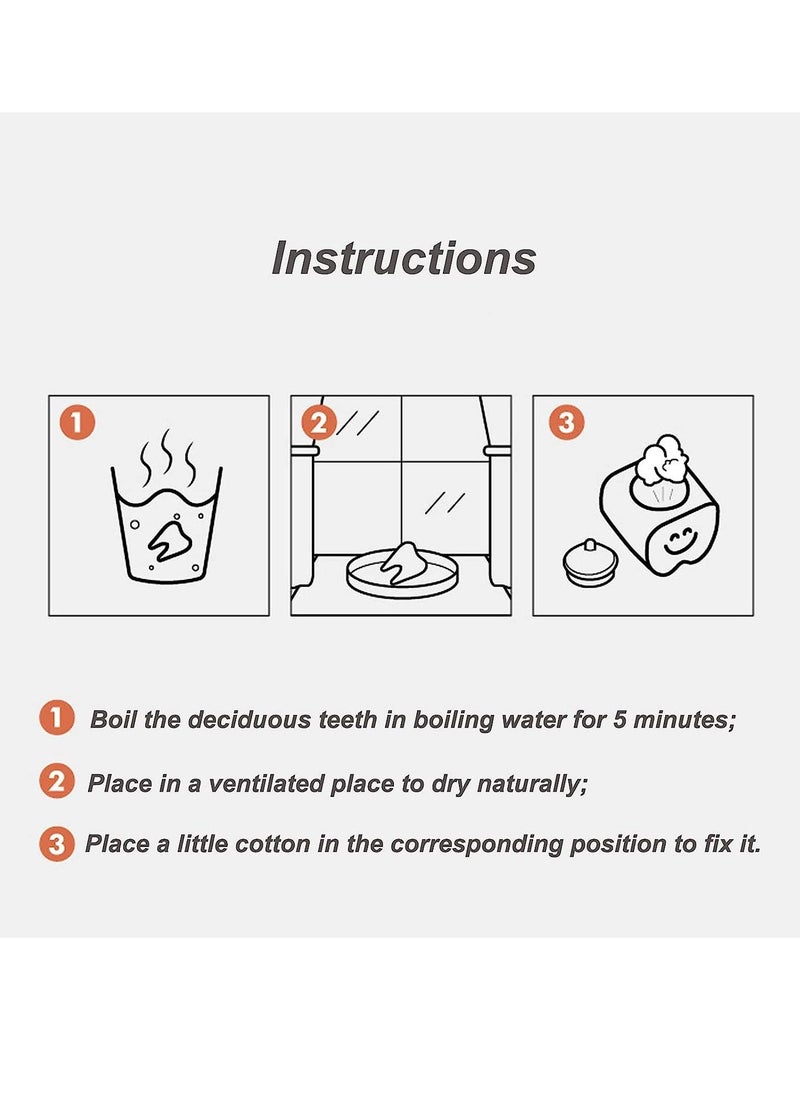 Instructions

1

2

3

1 Boil the deciduous teeth in boiling water for 5 minutes;

2 Place in a ventilated place to dry naturally;

3 Place a little cotton in the corresponding position to fix it.