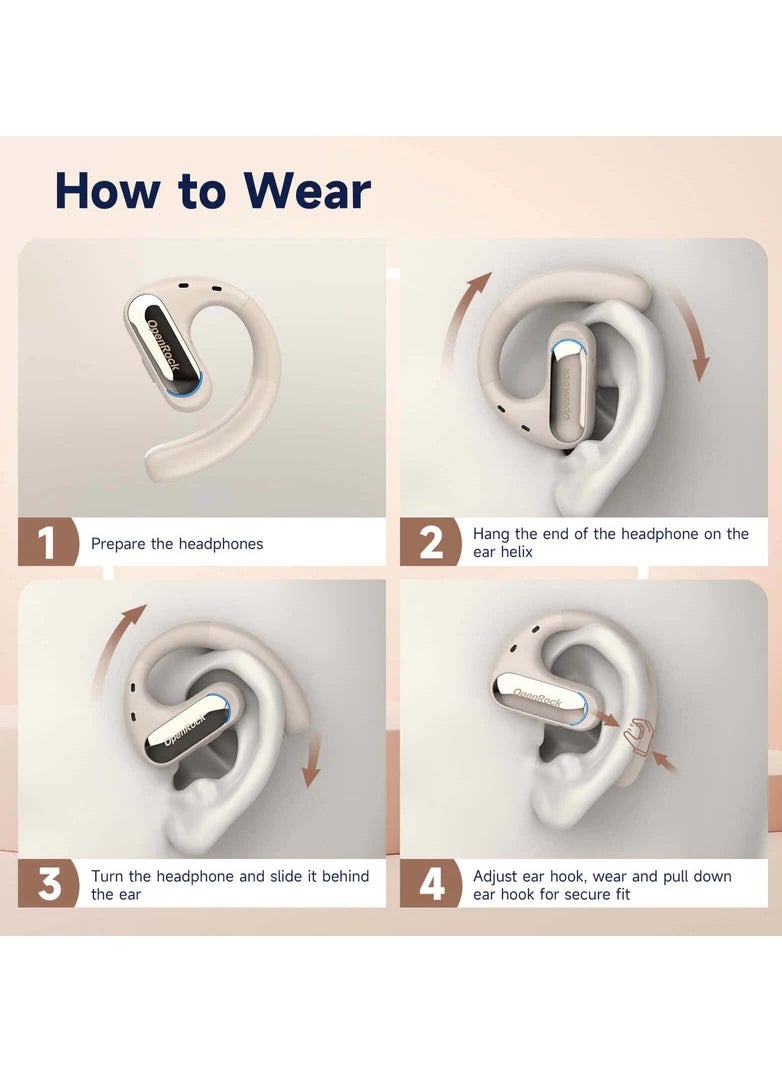 How to Wear

OpenRock

1 Prepare the headphones

OpenRock

2 Hang the end of the headphone on the ear helix

OpenRock

3 Turn the headphone and slide it behind the ear

OpenRock

4 Adjust ear hook, wear and pull down ear hook for secure fit