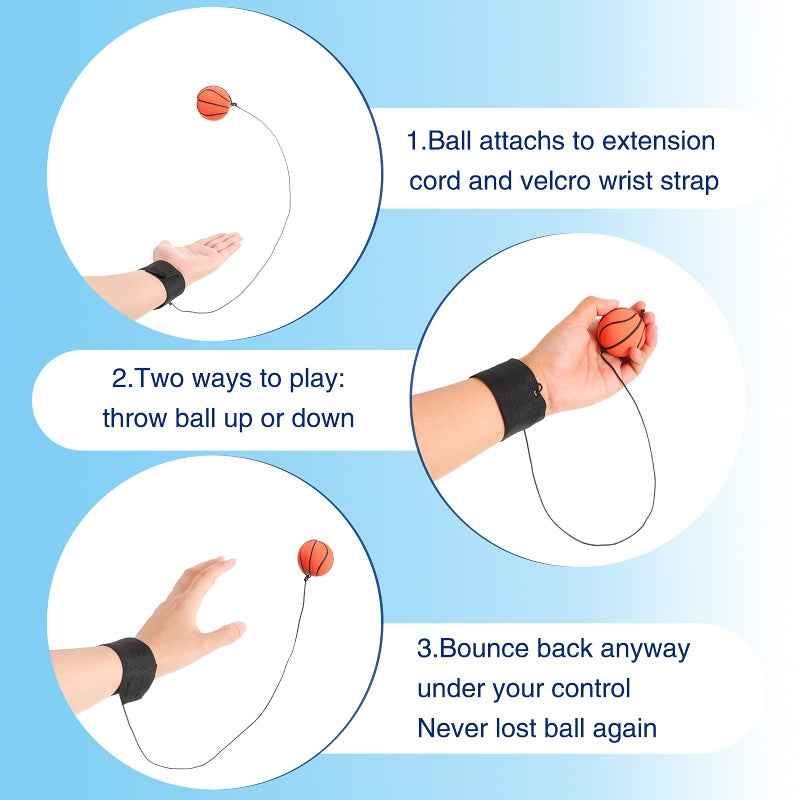 1.Ball attaches to extension cord and velcro wrist strap

2.Two ways to play: throw ball up or down

3.Bounce back anyway under your control
Never lost ball again