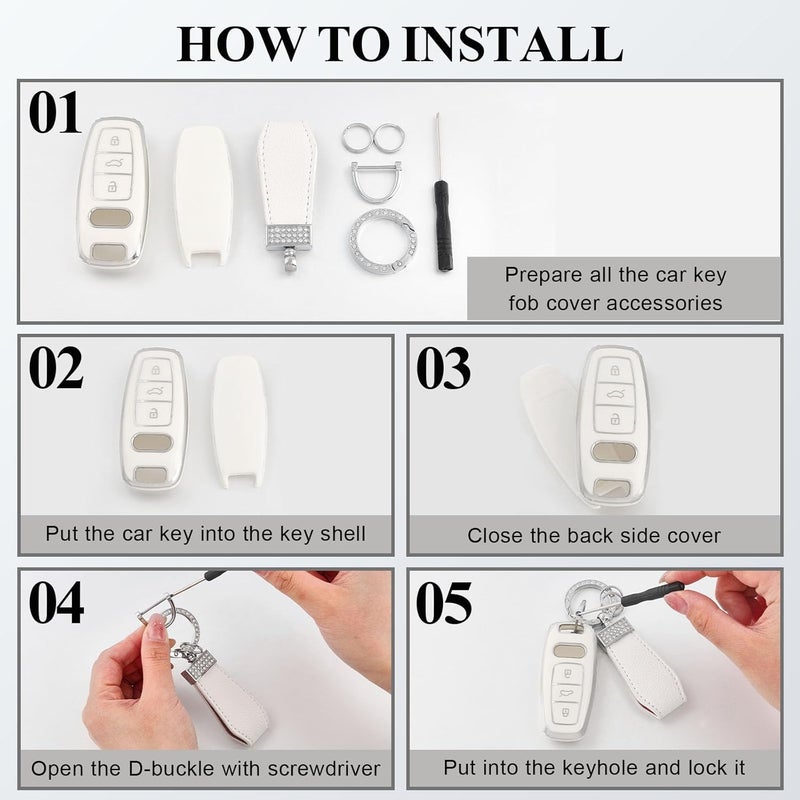 HOW TO INSTALL

01

Prepare all the car key fob cover accessories

02

Put the car key into the key shell

03

Close the back side cover

04

Open the D-buckle with screwdriver

05

Put into the keyhole and lock it