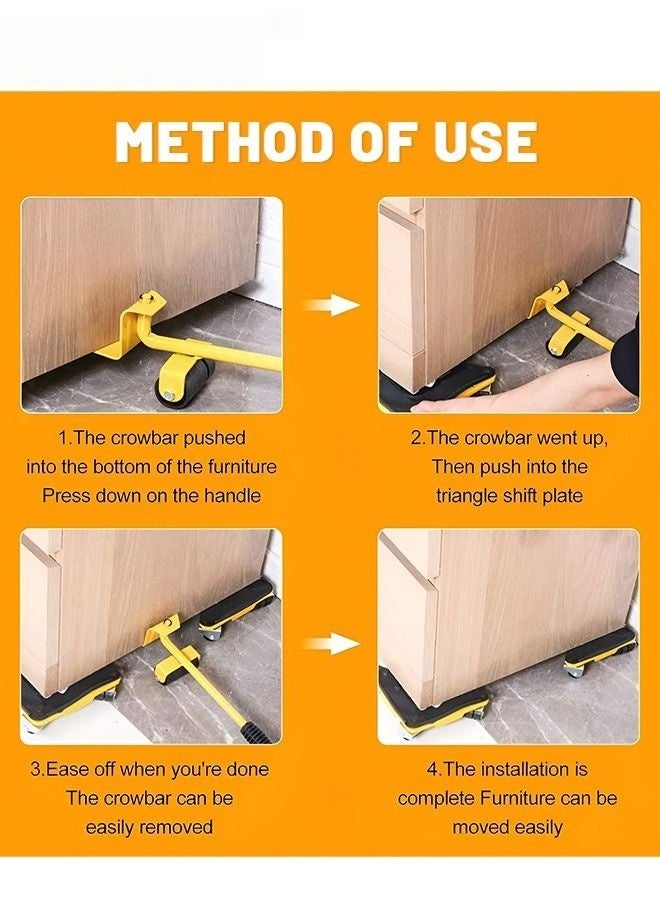 METHOD OF USE

1.The crowbar pushed into the bottom of the furniture Press down on the handle

2.The crowbar went up, Then push into the triangle shift plate

3.Ease off when you're done The crowbar can be easily removed

4.The installation is complete Furniture can be moved easily