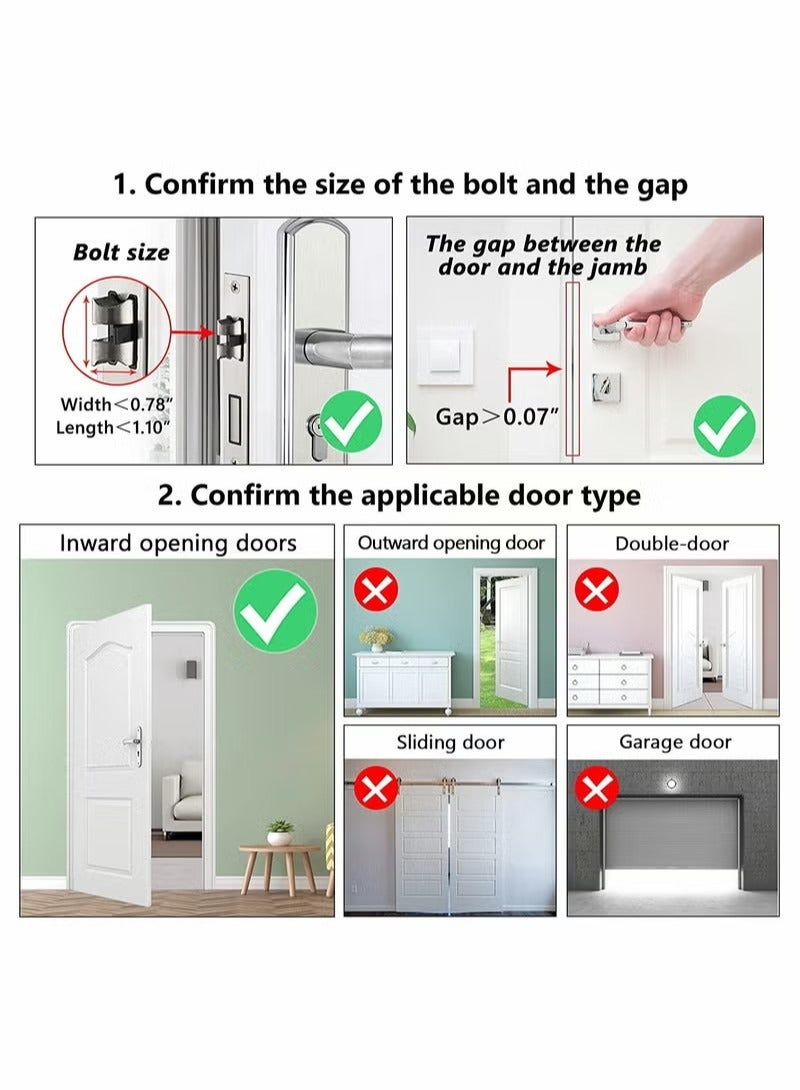 1. Confirm the size of the bolt and the gap

Bolt size

Width<0.78"
Length<1.10"

The gap between the door and the jamb

Gap>0.07"

2. Confirm the applicable door type

Inward opening doors

Outward opening door

Double-door

Sliding door

Garage door