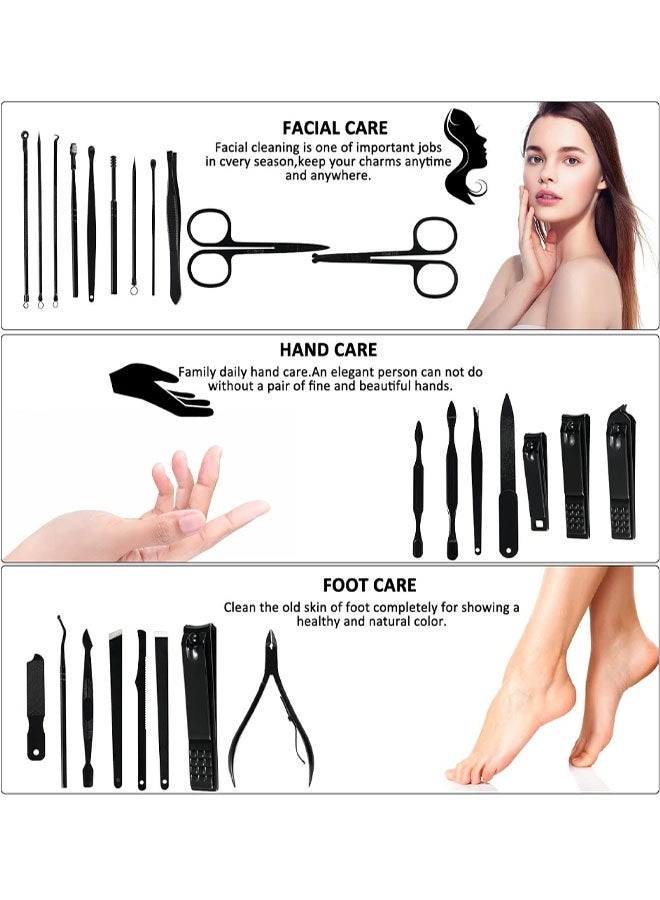 FACIAL CARE

Facial cleaning is one of important jobs in cvery season,keep your charms anytime and anywhere.

HAND CARE

Family daily hand care.An elegant person can not do without a pair of fine and beautiful hands.

FOOT CARE

Clean the old skin of foot completely for showing a healthy and natural color.