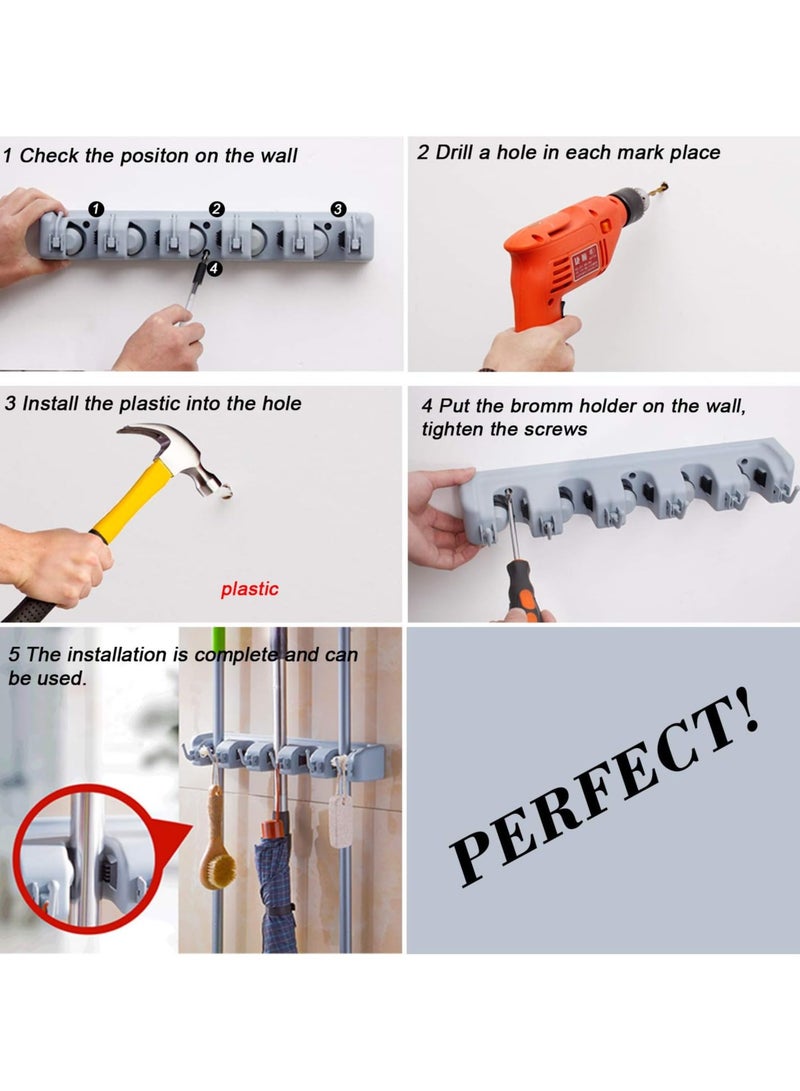 1 Check the positon on the wall

1 2 3 4

2 Drill a hole in each mark place

3 Install the plastic into the hole

plastic

4 Put the bromm holder on the wall, tighten the screws

5 The installation is complete and can be used.

PERFECT!