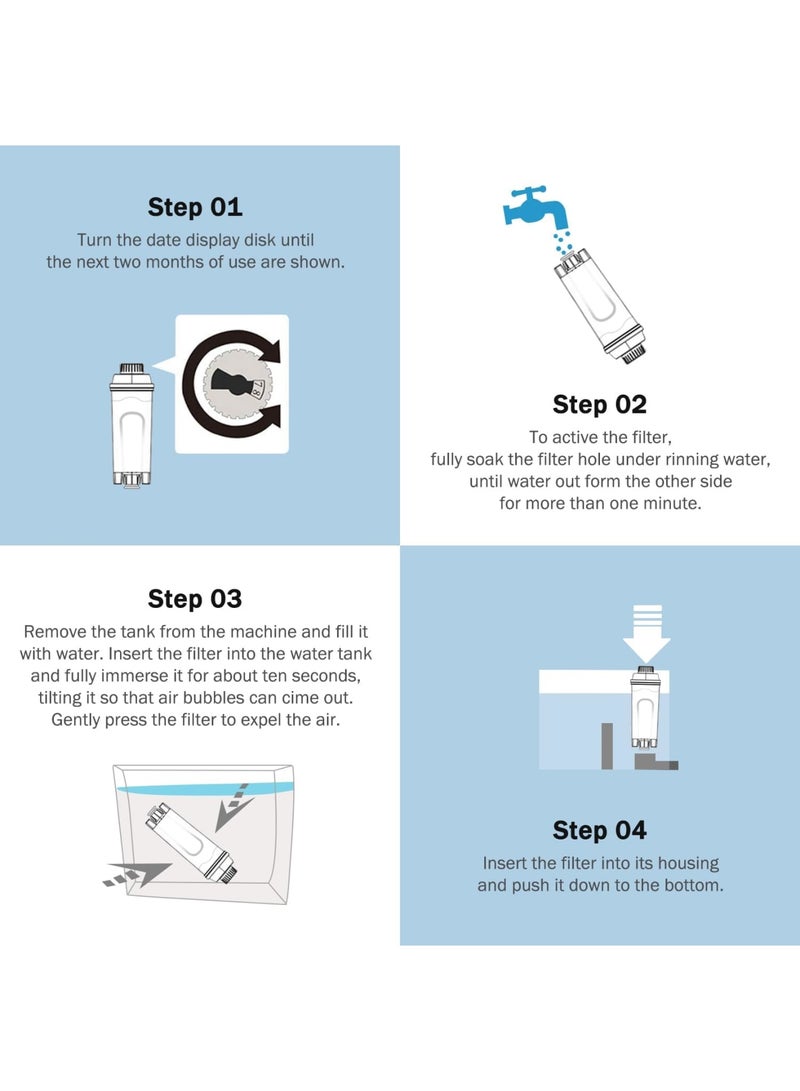 Step 01
Turn the date display disk until the next two months of use are shown.

Step 02
To active the filter, fully soak the filter hole under rinning water, until water out form the other side for more than one minute.

Step 03
Remove the tank from the machine and fill it with water. Insert the filter into the water tank and fully immerse it for about ten seconds, tilting it so that air bubbles can cime out. Gently press the filter to expel the air.

Step 04
Insert the filter into its housing and push it down to the bottom.