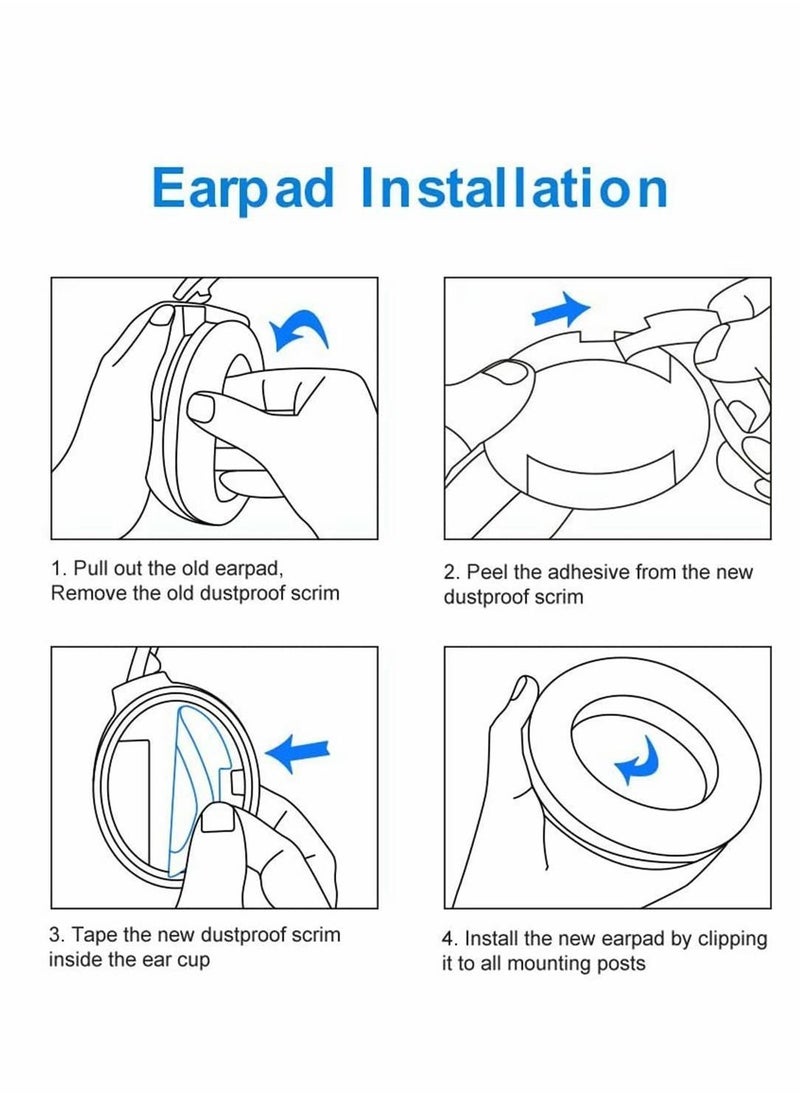 Earpad Installation

1. Pull out the old earpad, Remove the old dustproof scrim

2. Peel the adhesive from the new dustproof scrim

3. Tape the new dustproof scrim inside the ear cup

4. Install the new earpad by clipping it to all mounting posts