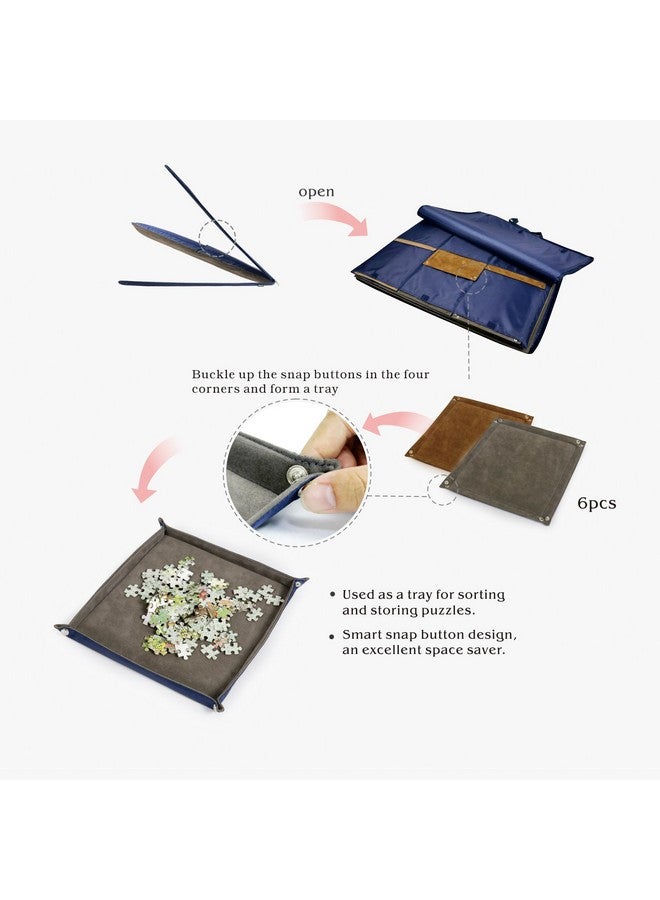 open

Buckle up the snap buttons in the four corners and form a tray

6pcs

• Used as a tray for sorting and storing puzzles.

• Smart snap button design, an excellent space saver.