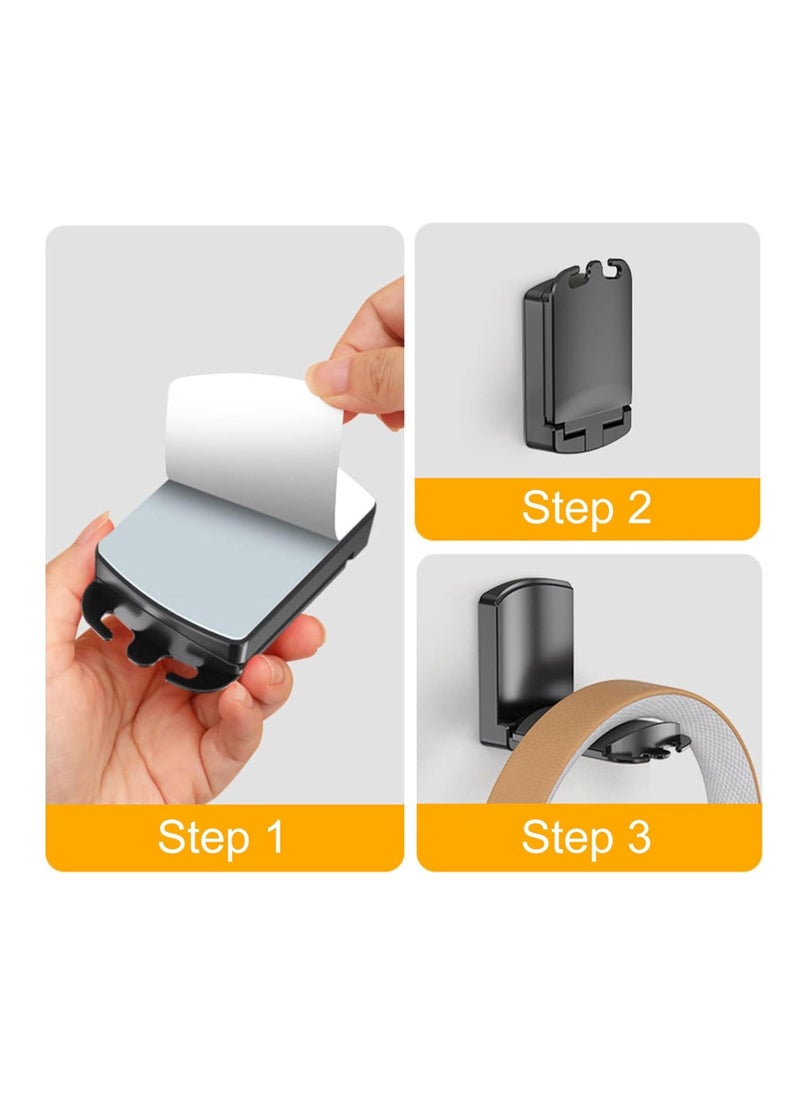 Step 1

Step 2

Step 3