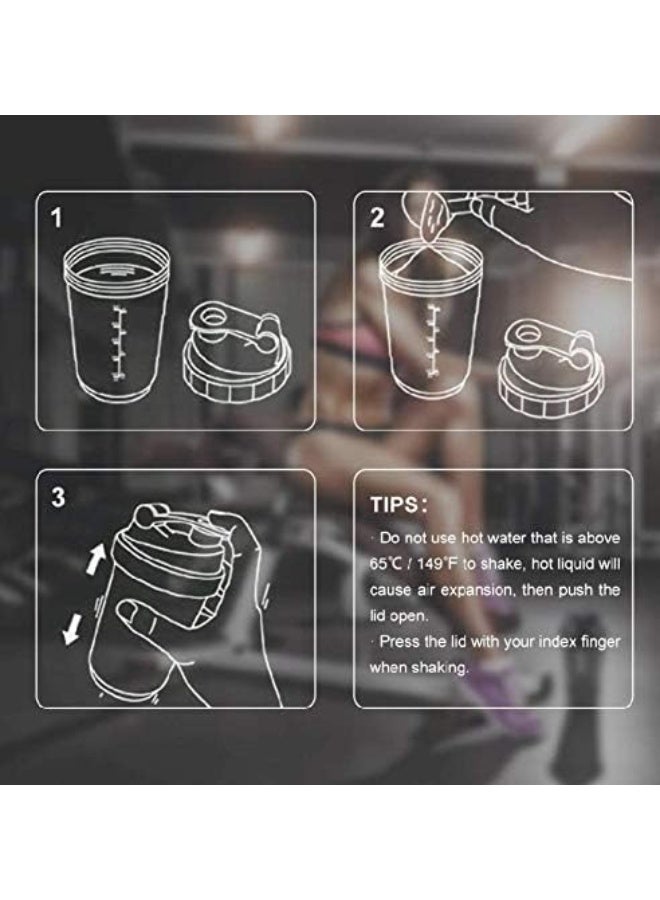 1

2

3

TIPS:

· Do not use hot water that is above 65℃ / 149°F to shake, hot liquid will cause air expansion, then push the lid open.

· Press the lid with your index finger when shaking.