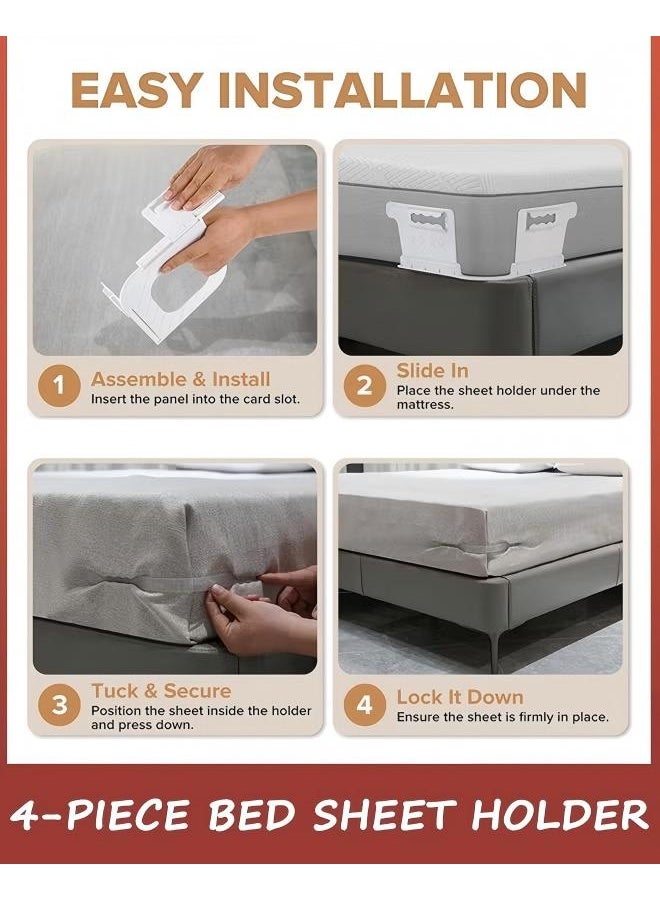 EASY INSTALLATION

1 Assemble & Install
Insert the panel into the card slot.

2 Slide In
Place the sheet holder under the mattress.

3 Tuck & Secure
Position the sheet inside the holder and press down.

4 Lock It Down
Ensure the sheet is firmly in place.

4-PIECE BED SHEET HOLDER