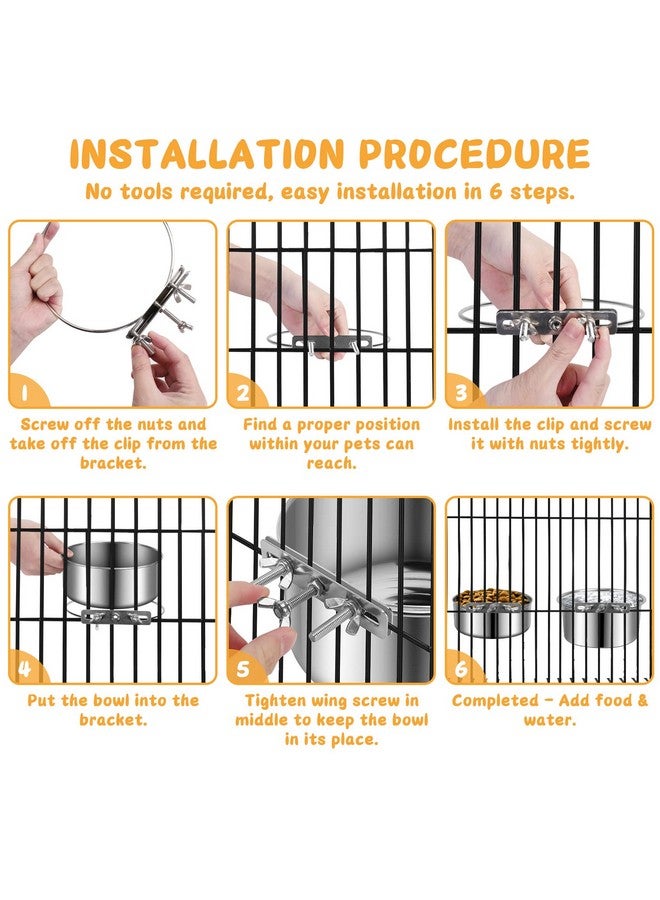 INSTALLATION PROCEDURE

No tools required, easy installation in 6 steps.

1

Screw off the nuts and take off the clip from the bracket.

2

Find a proper position within your pets can reach.

3

Install the clip and screw it with nuts tightly.

4

Put the bowl into the bracket.

5

Tighten wing screw in middle to keep the bowl in its place.

6

Completed - Add food & water.