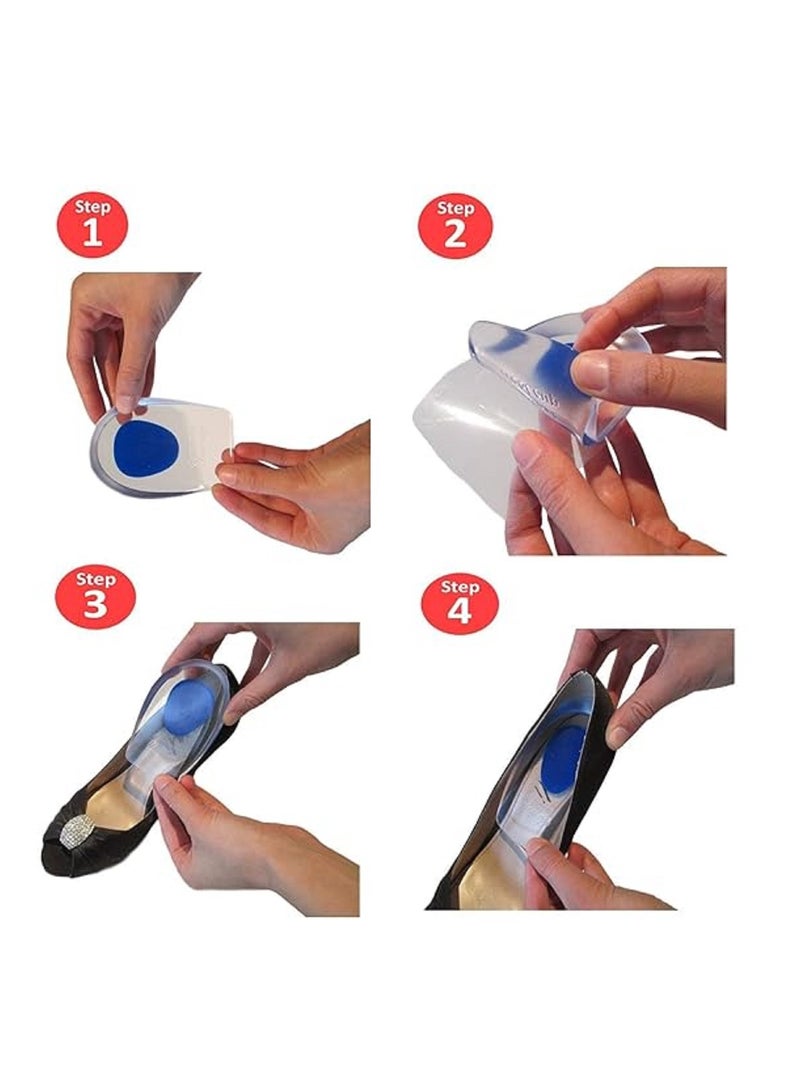 Step 1

Step 2

Step 3

Step 4