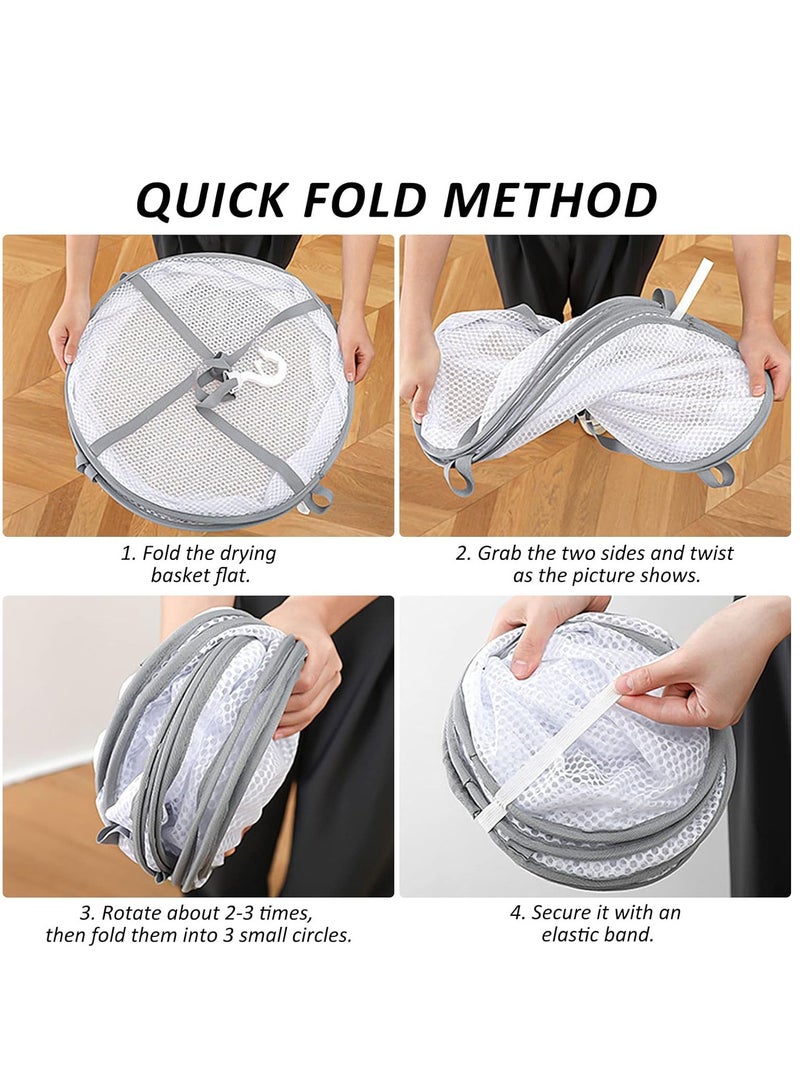 QUICK FOLD METHOD

1. Fold the drying basket flat.

2. Grab the two sides and twist as the picture shows.

3. Rotate about 2-3 times, then fold them into 3 small circles.

4. Secure it with an elastic band.