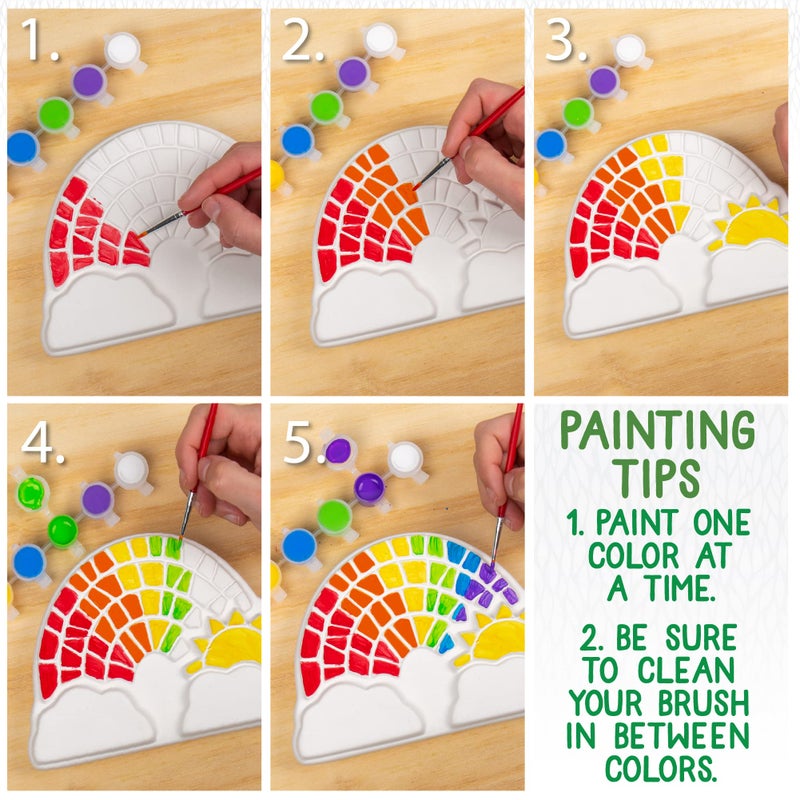 1.

2.

3.

4.

5.

PAINTING TIPS

1. PAINT ONE COLOR AT A TIME.

2. BE SURE TO CLEAN YOUR BRUSH IN BETWEEN COLORS.