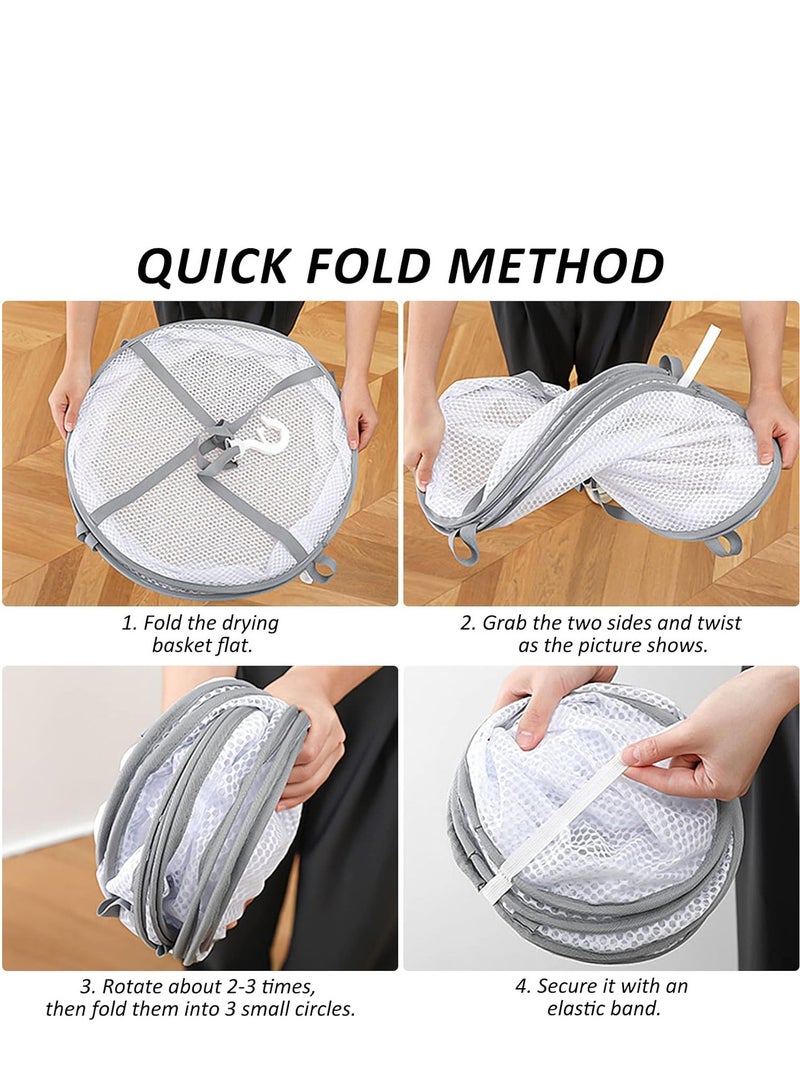 QUICK FOLD METHOD

1. Fold the drying basket flat.

2. Grab the two sides and twist as the picture shows.

3. Rotate about 2-3 times, then fold them into 3 small circles.

4. Secure it with an elastic band.