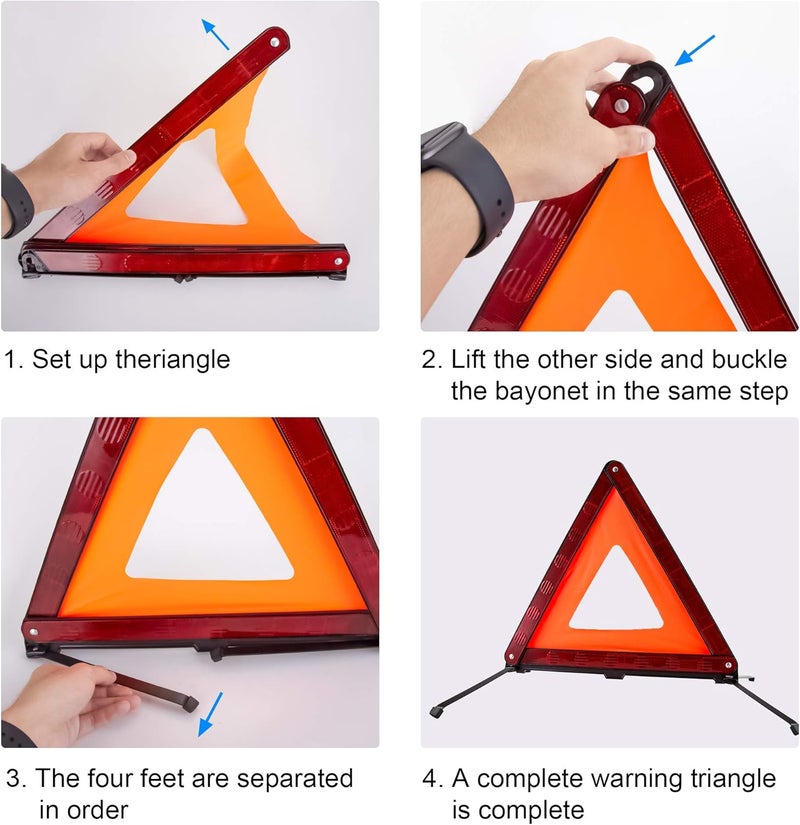 1. Set up theriangle

2. Lift the other side and buckle the bayonet in the same step

3. The four feet are separated in order

4. A complete warning triangle is complete