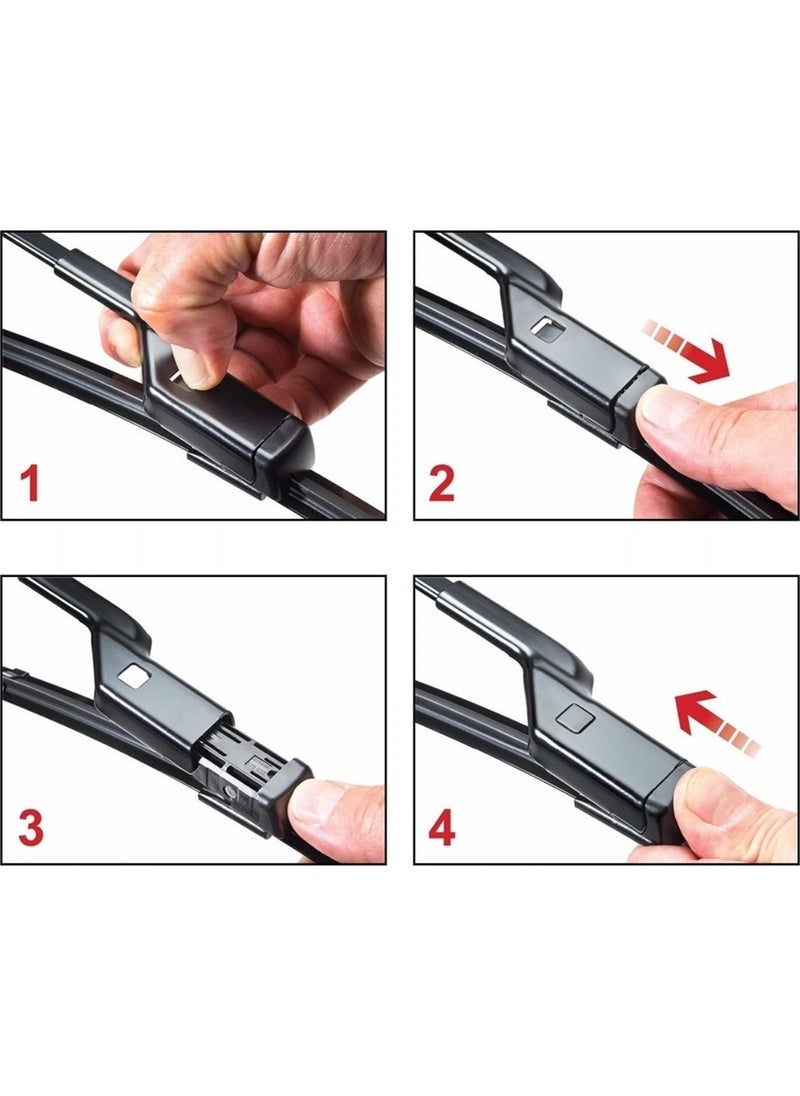 1

2

3

4