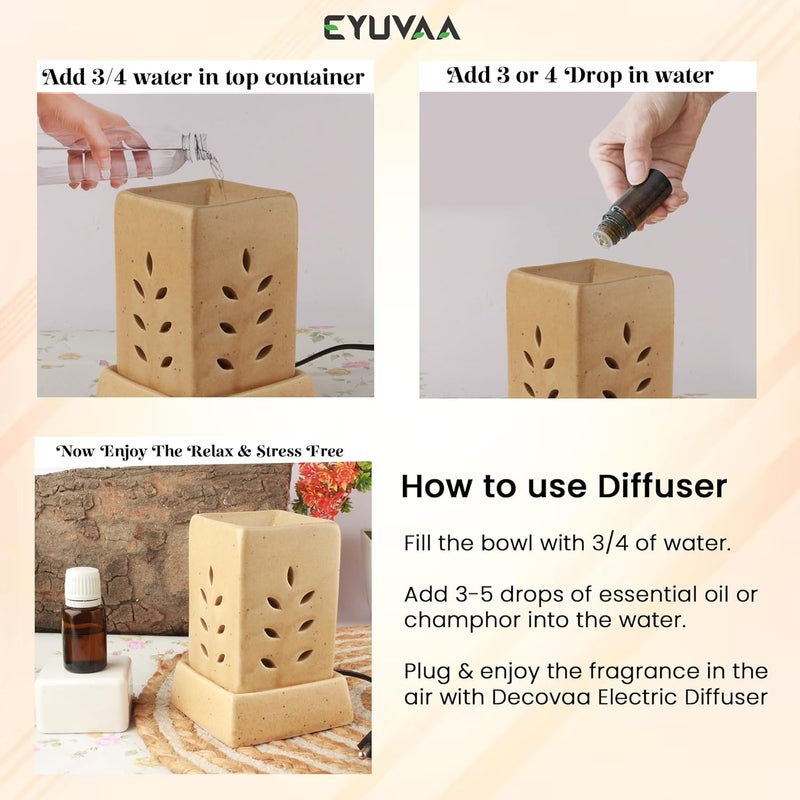 EYUVAA

Add 3/4 water in top container

Add 3 or 4 Drop in water

Now Enjoy The Relax & Stress Free

How to use Diffuser

Fill the bowl with 3/4 of water.

Add 3-5 drops of essential oil or champhor into the water.

Plug & enjoy the fragrance in the air with Decovaa Electric Diffuser