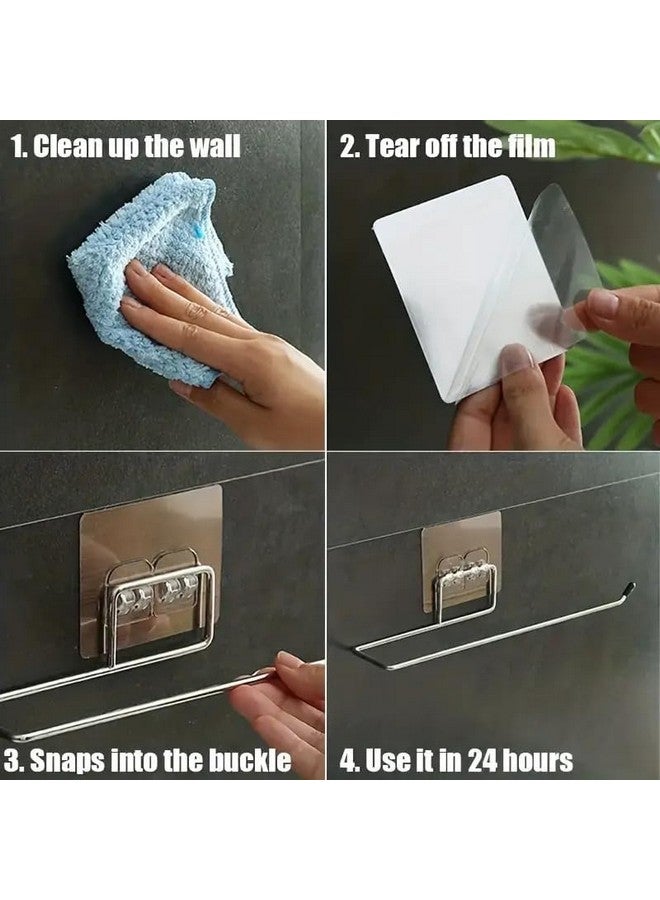 1. Clean up the wall

2. Tear off the film

3. Snaps into the buckle

4. Use it in 24 hours