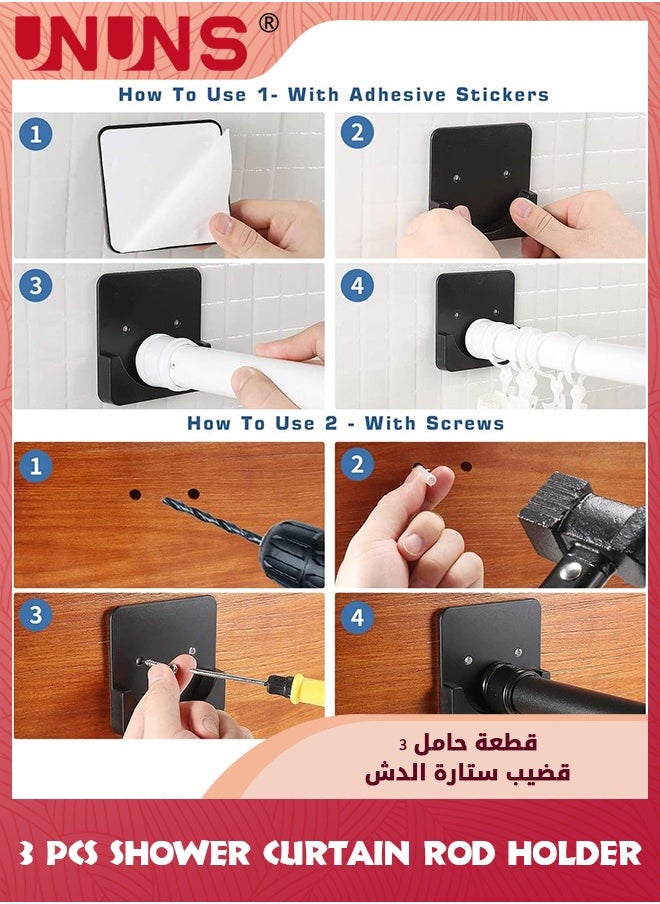 UNUNS®

How To Use 1- With Adhesive Stickers

1

2

3

4

How To Use 2 - With Screws

1

2

3

4

3 قطعة حامل
قضيب ستارة الدش

3 PCS SHOWER CURTAIN ROD HOLDER